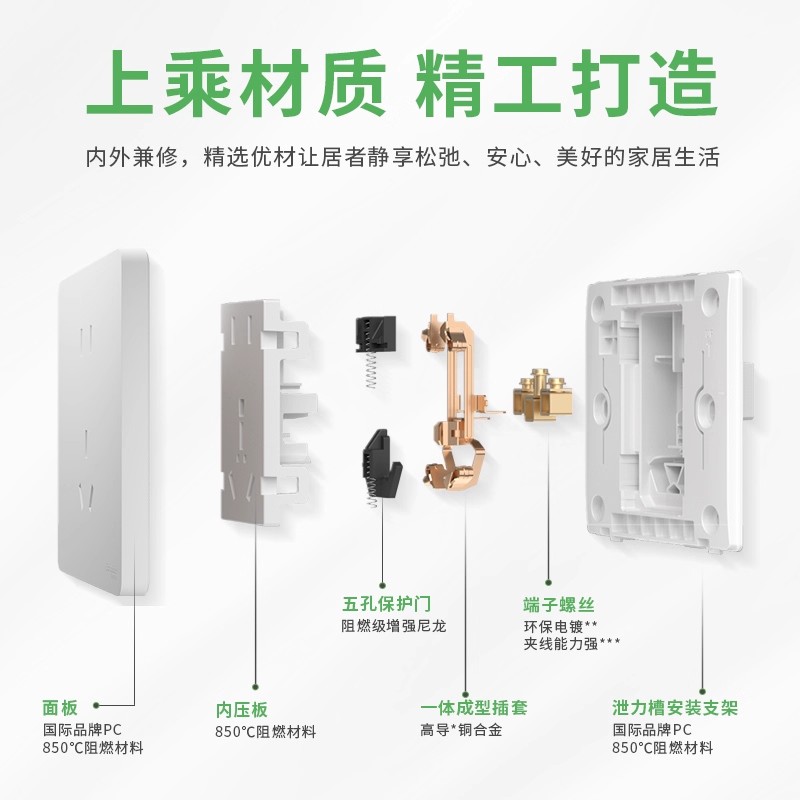 上乘材质 精工打造

内外兼修，精选优材让居者静享松弛、安心、美好的家居生活

五孔保护门
阻燃级增强尼龙

端子螺丝
环保电镀**
夹线能力强***

面板
国际品牌PC
850°C阻燃材料

内压板
850°C阻燃材料

一体成型插套
高导*铜合金

泄力槽安装支架
国际品牌PC
850°C阻燃材料