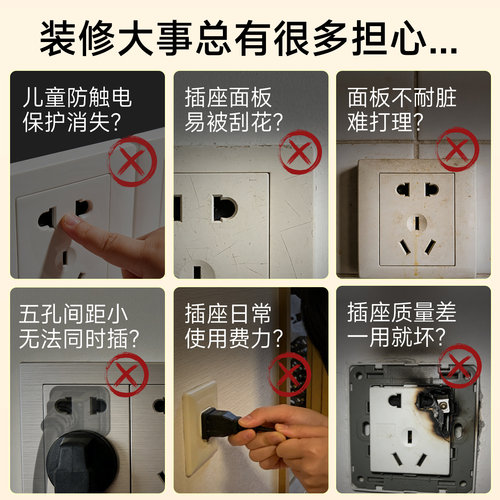 装修大事总有很多担心...

儿童防触电保护消失？

插座面板易被刮花？

面板不耐脏难打理？

五孔间距小无法同时插？

插座日常使用费力？

插座质量差一用就坏？