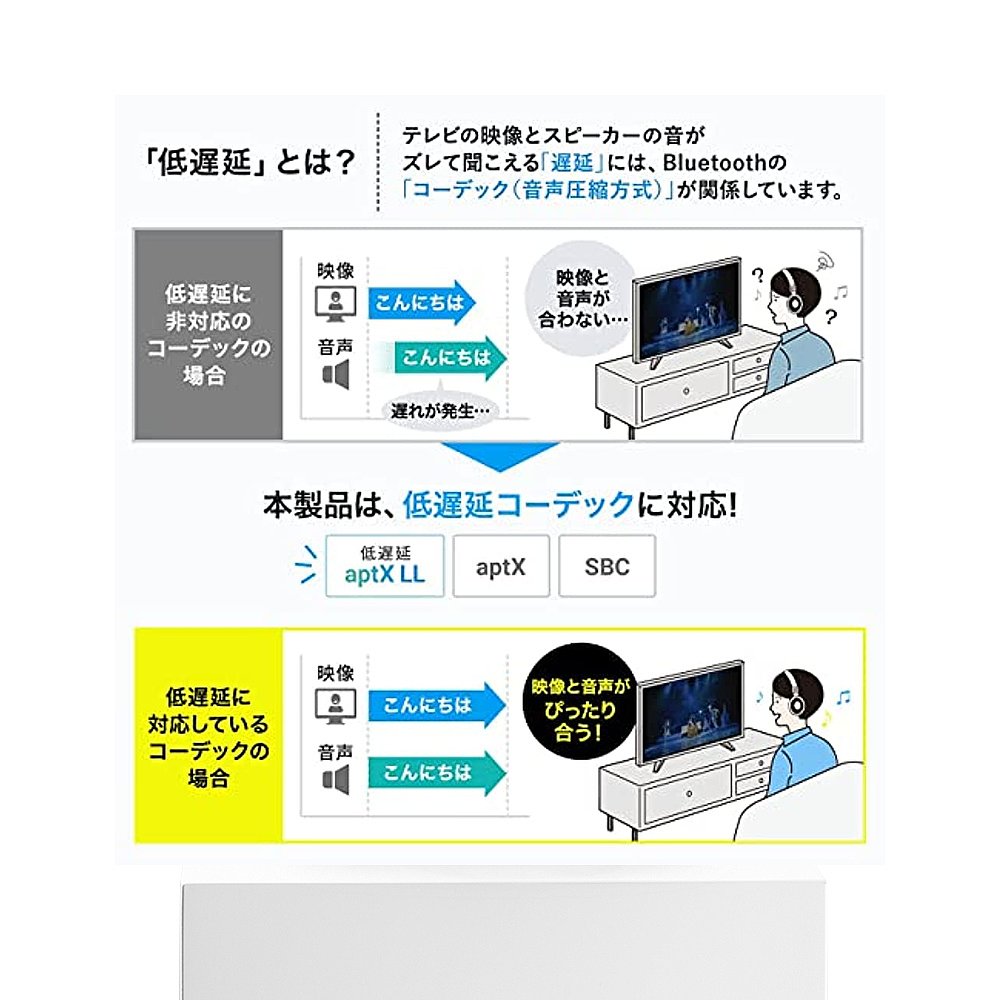 「低遅延」とは?

テレビの映像とスピーカーの音がズレて聞こえる「遅延」には、Bluetoothの「コーデック(音声圧縮方式)」が関係しています。

低遅延に非対応のコーデックの場合

映像

こんにちは

音声

こんにちは

遅れが発生…

映像と音声が合わない…

本製品は、低遅延コーデックに対応!

低遅延 aptX LL

aptX

SBC

低遅延に対応しているコーデックの場合

映像

こんにちは

音声

こんにちは

映像と音声がぴったり合う!