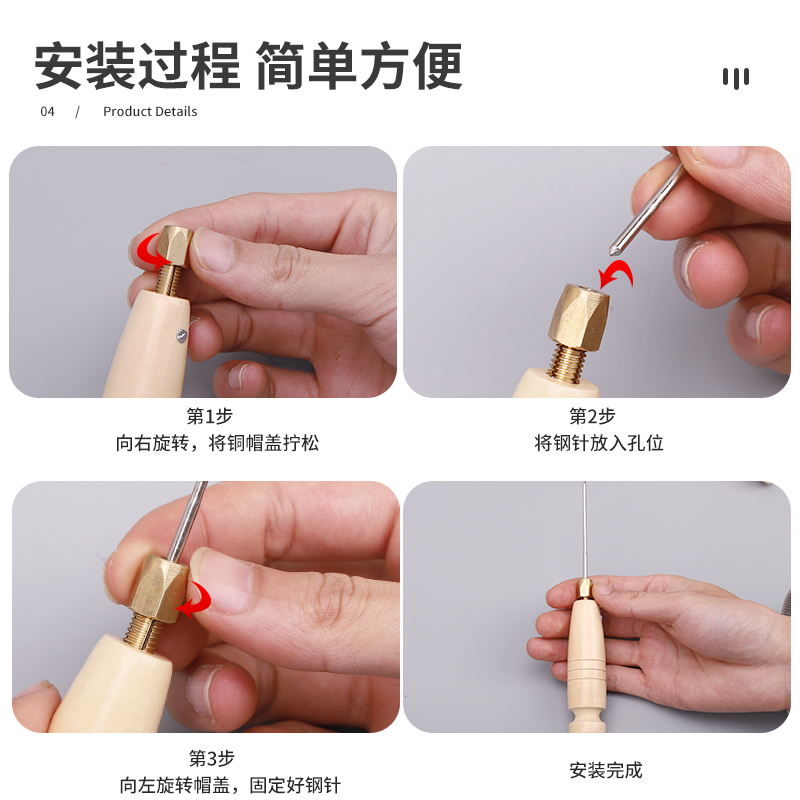 安装过程 简单方便

04 / Product Details

第1步
向右旋转，将铜帽盖拧松

第2步
将钢针放入孔位

第3步
向左旋转帽盖，固定好钢针

安装完成