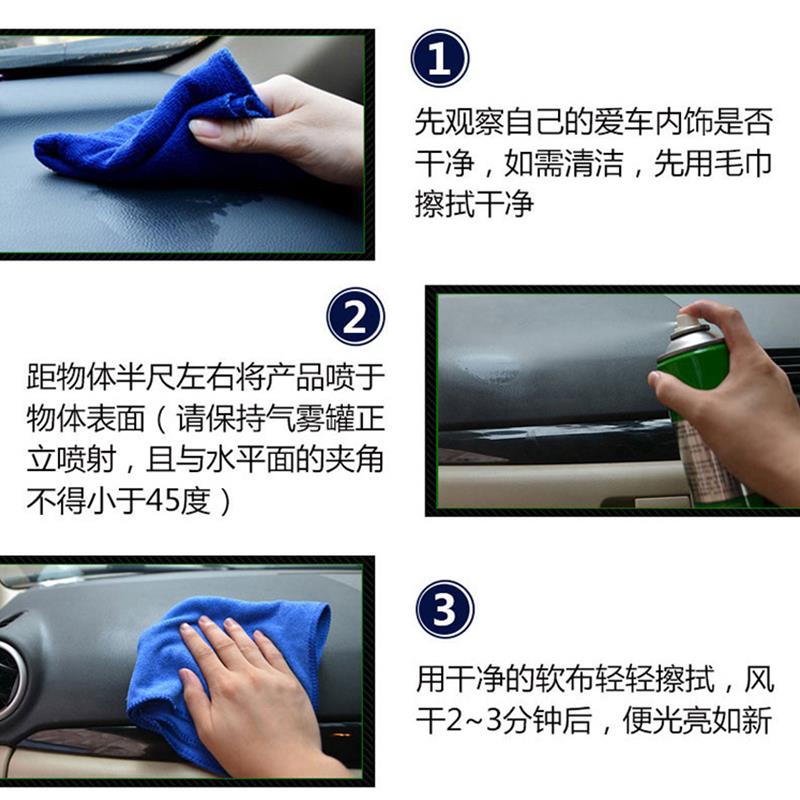 1

先观察自己的爱车内饰是否干净，如需清洁，先用毛巾擦拭干净

2

距物体半尺左右将产品喷于物体表面（请保持气雾罐正立喷射，且与水平面的夹角不得小于45度）

3

用干净的软布轻轻擦拭，风干2~3分钟后，便光亮如新