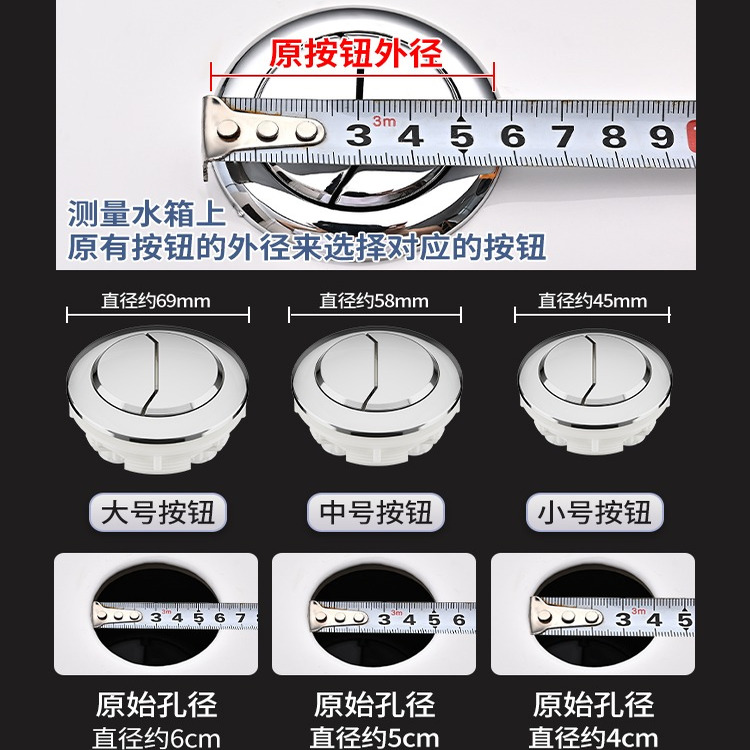 原按钮外径

3m
3 4 5 6 7 8 9

测量水箱上
原有按钮的外径来选择对应的按钮

直径约69mm

直径约58mm

直径约45mm

大号按钮

中号按钮

小号按钮

3m
3 4 5 6 7

3m
3 4 5 6

3m
3 4 5

原始孔径
直径约6cm

原始孔径
直径约5cm

原始孔径
直径约4cm