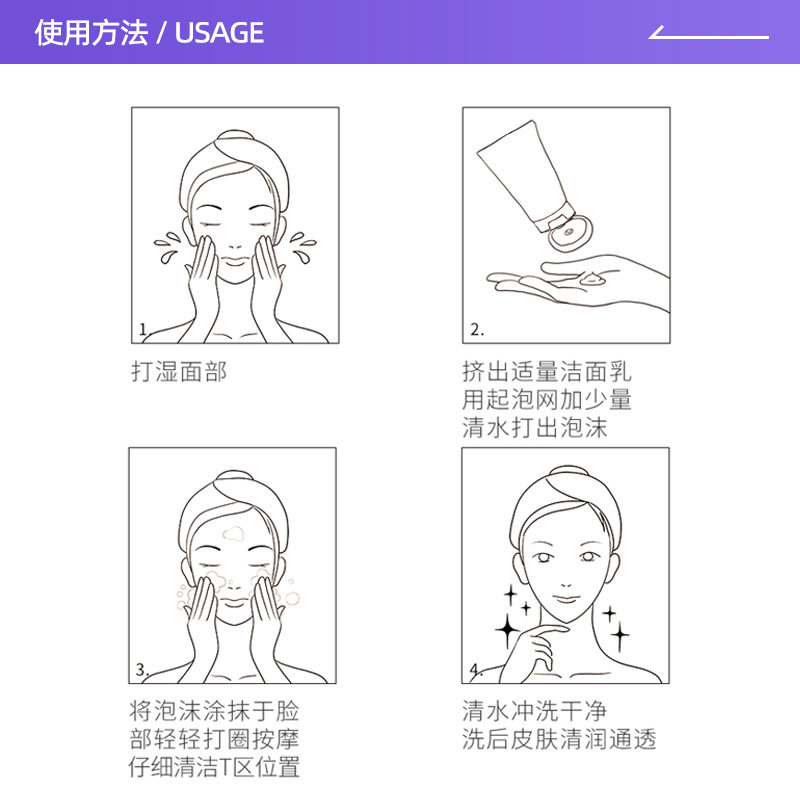 使用方法 / USAGE

1.

打湿面部

2.

挤出适量洁面乳
用起泡网加少量
清水打出泡沫

3.

将泡沫涂抹于脸
部轻轻打圈按摩
仔细清洁T区位置

4.

清水冲洗干净
洗后皮肤清润通透