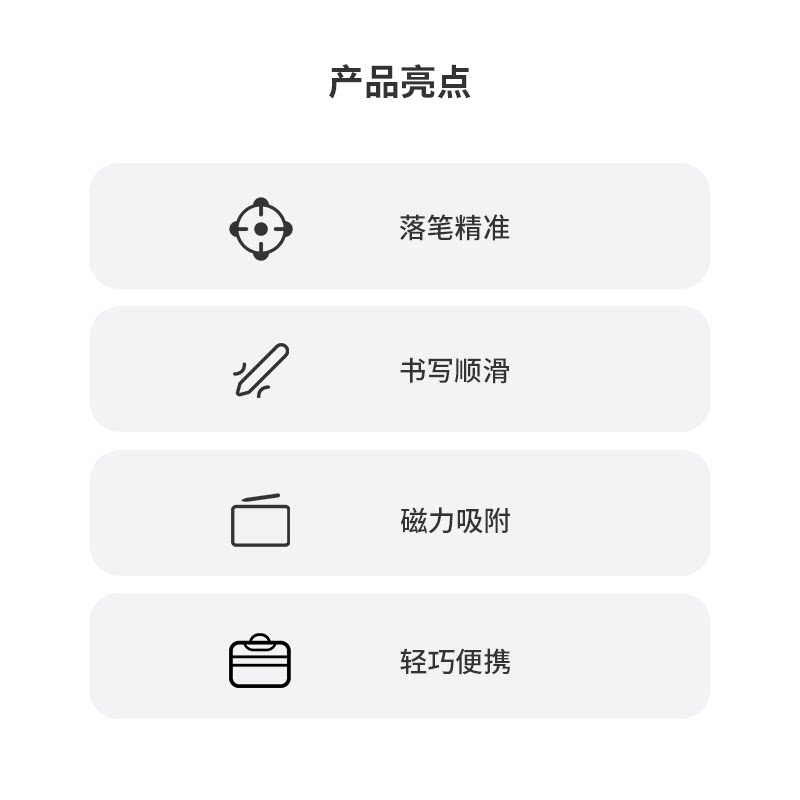 产品亮点

落笔精准

书写顺滑

磁力吸附

轻巧便携