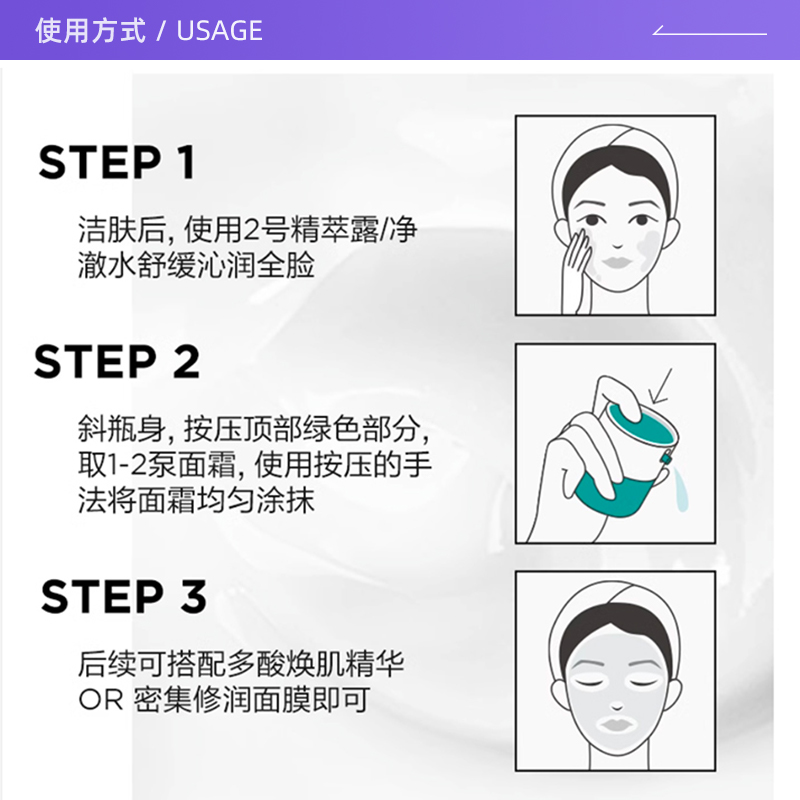 使用方式 / USAGE

STEP 1

洁肤后, 使用2号精萃露/净澈水舒缓沁润全脸

STEP 2

斜瓶身, 按压顶部绿色部分, 取1-2泵面霜, 使用按压的手法将面霜均匀涂抹

STEP 3

后续可搭配多酸焕肌精华 OR 密集修润面膜即可