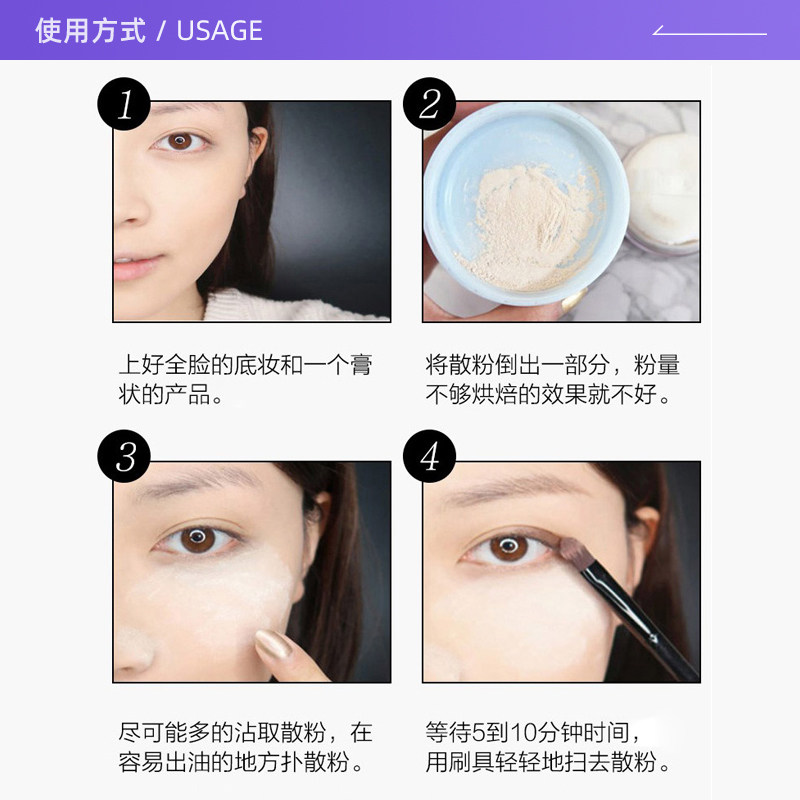 使用方式 / USAGE

1

上好全脸的底妆和一个膏状的产品。

2

将散粉倒出一部分，粉量不够烘焙的效果就不好。

3

尽可能多的沾取散粉，在容易出油的地方扑散粉。

4

等待5到10分钟时间，用刷具轻轻地扫去散粉。