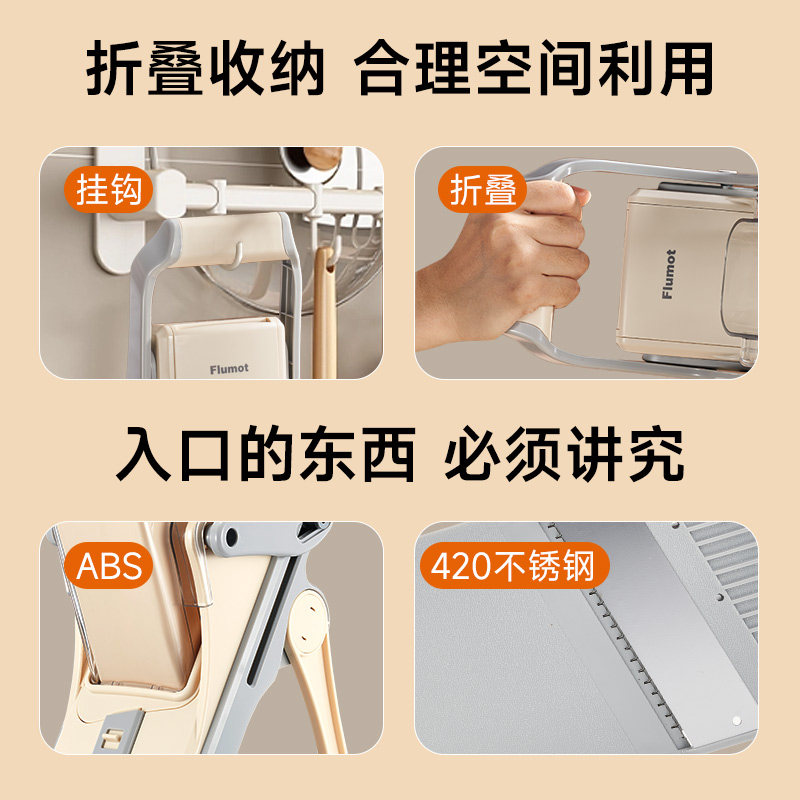 折叠收纳 合理空间利用

挂钩

Flumot

折叠

Flumot

入口的东西 必须讲究

ABS

420不锈钢