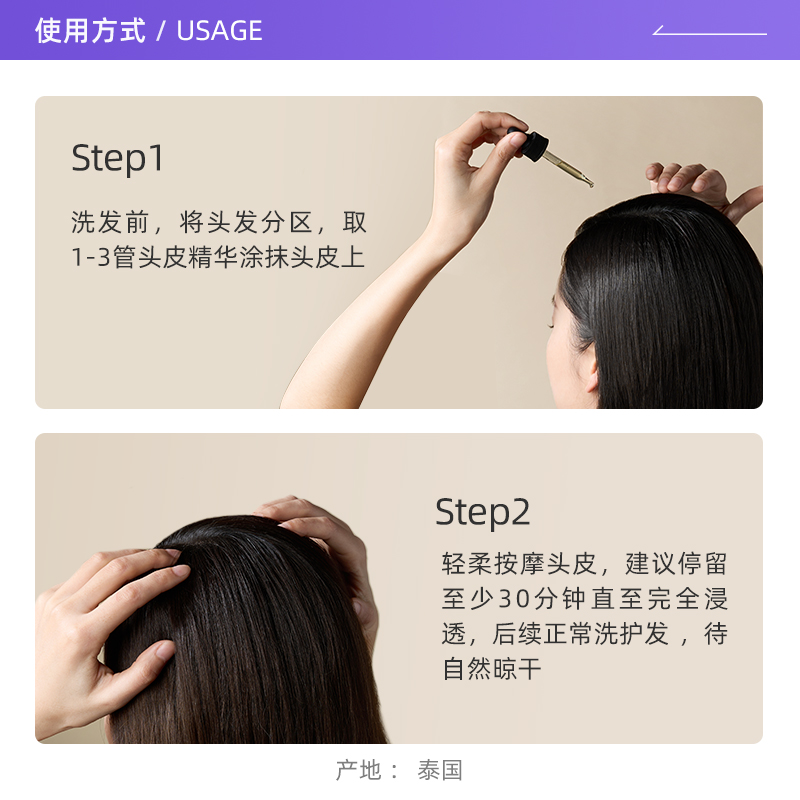 使用方式 / USAGE

Step1

洗发前，将头发分区，取1-3管头皮精华涂抹头皮上

Step2

轻柔按摩头皮，建议停留至少30分钟直至完全浸透，后续正常洗护发，待自然晾干

产地： 泰国