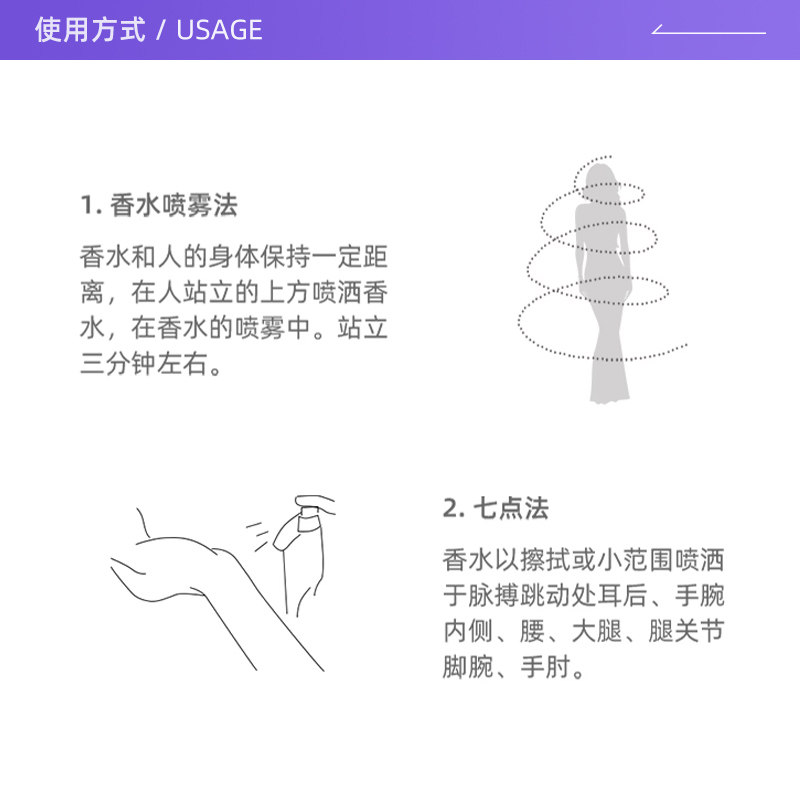 使用方式 / USAGE

1. 香水喷雾法

香水和人的身体保持一定距离，在人站立的上方喷洒香水，在香水的喷雾中。站立三分钟左右。

2. 七点法

香水以擦拭或小范围喷洒于脉搏跳动处耳后、手腕内侧、腰、大腿、腿关节脚腕、手肘。