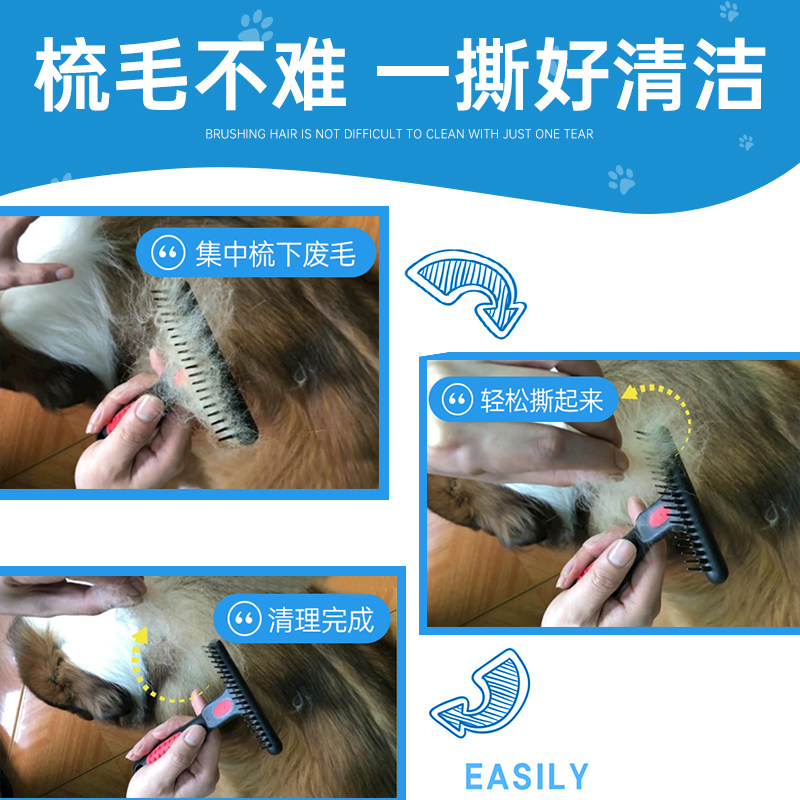 梳毛不难 一撕好清洁

BRUSHING HAIR IS NOT DIFFICULT TO CLEAN WITH JUST ONE TEAR

集中梳下废毛

轻松撕起来

清理完成

EASILY