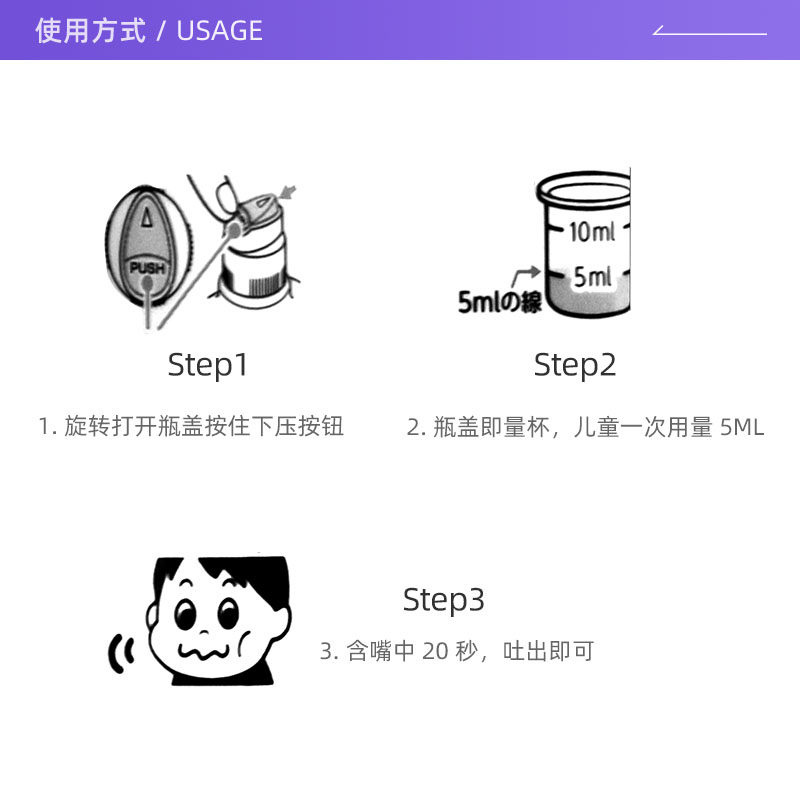 使用方式 / USAGE

PUSH

Step1

1. 旋转打开瓶盖按住下压按钮

10ml

5ml

5mlの線

Step2

2. 瓶盖即量杯，儿童一次用量 5ML

Step3

3. 含嘴中 20 秒，吐出即可