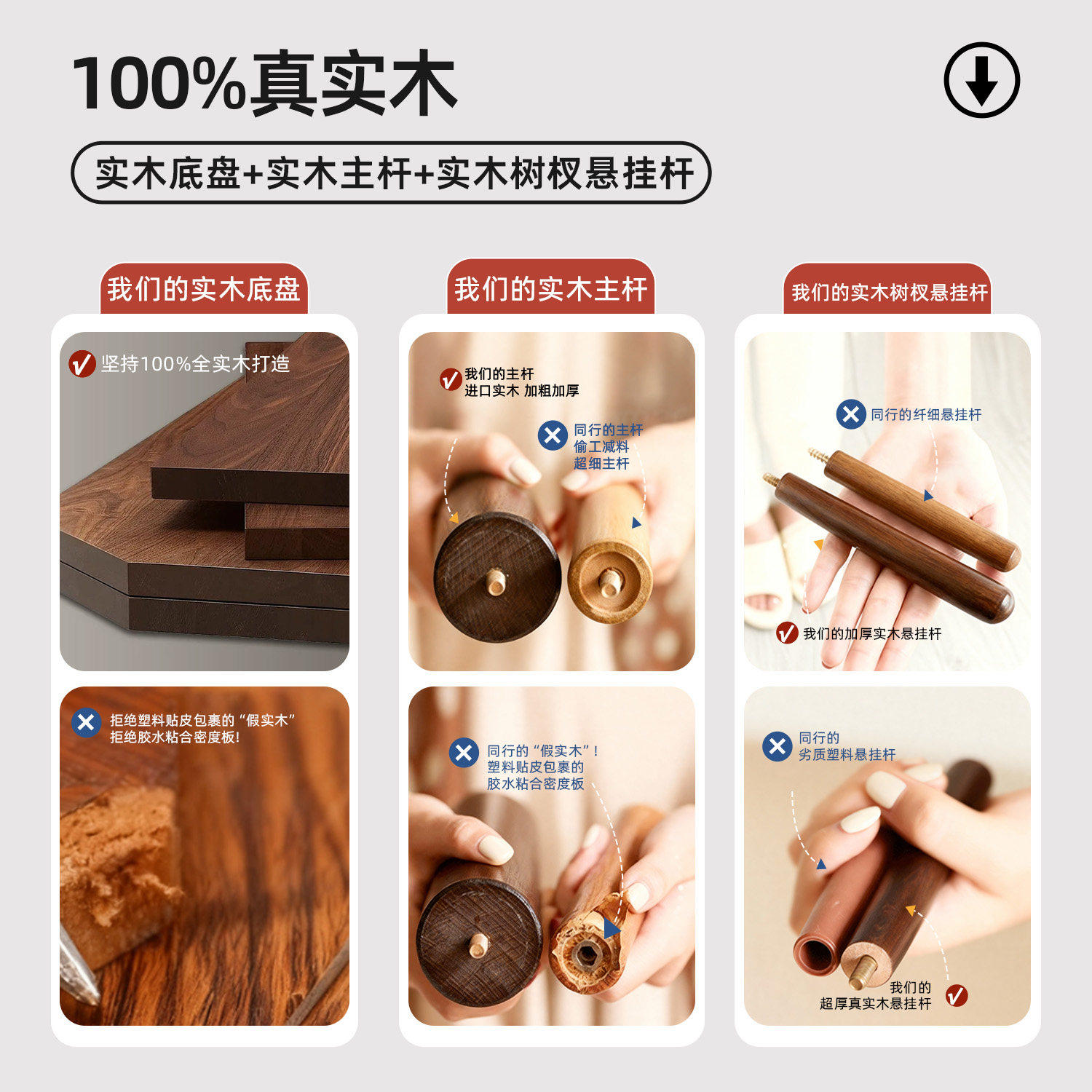 100%真实木

实木底盘+实木主杆+实木树杈悬挂杆

我们的实木底盘

坚持100%全实木打造

拒绝塑料贴皮包裹的“假实木”
拒绝胶水粘合密度板!

我们的实木主杆

我们的主杆
进口实木 加粗加厚

同行的主杆
偷工减料
超细主杆

同行的“假实木”!
塑料贴皮包裹的
胶水粘合密度板

我们的实木树杈悬挂杆

同行的纤细悬挂杆

我们的加厚实木悬挂杆

同行的
劣质塑料悬挂杆

我们的
超厚真实木悬挂杆