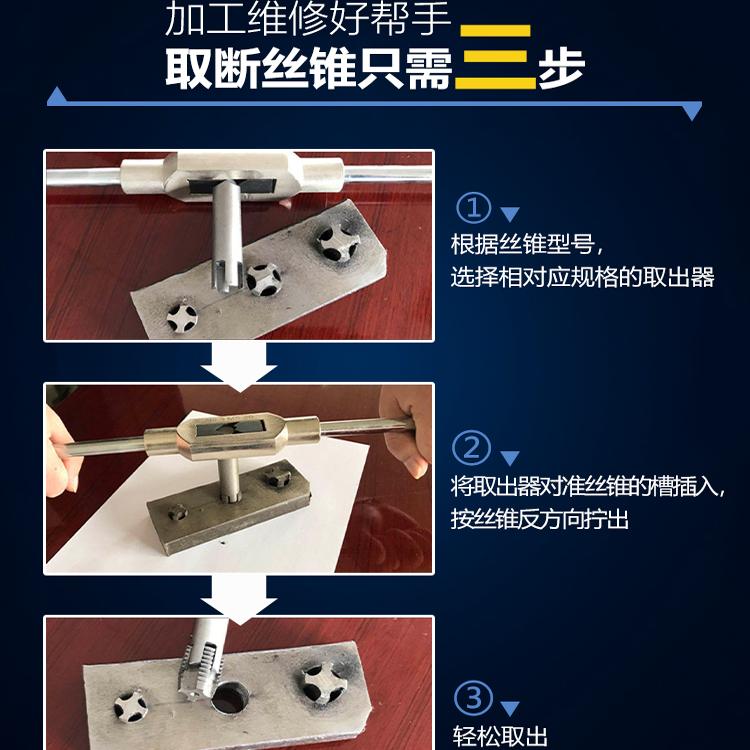 加工维修好帮手
取断丝锥只需三步

①
根据丝锥型号，
选择相对应规格的取出器

②
将取出器对准丝锥的槽插入，
按丝锥反方向拧出

③
轻松取出