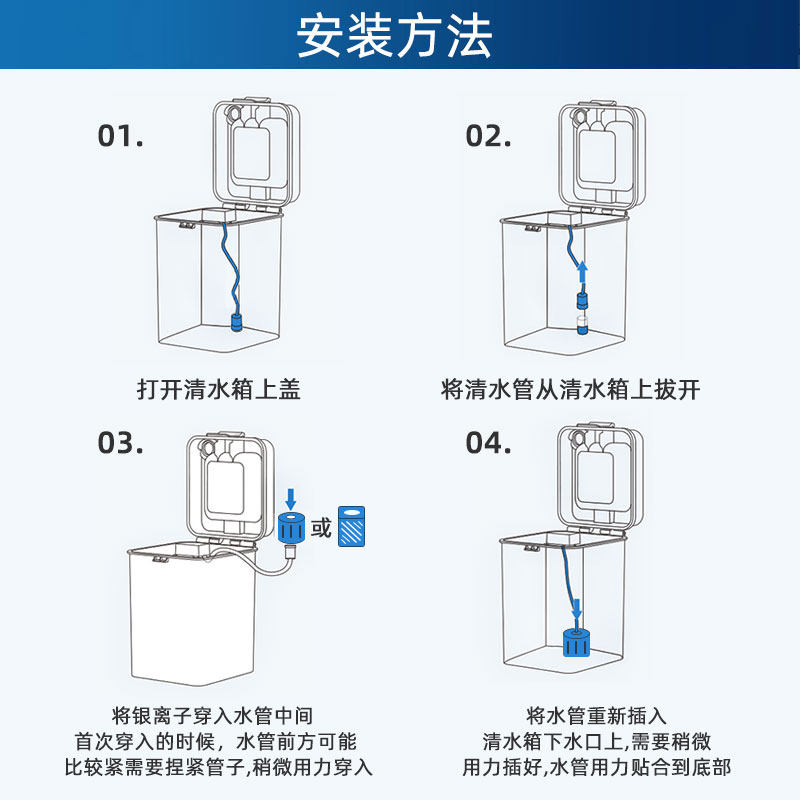 安装方法

01.

打开清水箱上盖

02.

将清水管从清水箱上拔开

03.

或

将银离子穿入水管中间
首次穿入的时候，水管前方可能
比较紧需要捏紧管子,稍微用力穿入

04.

将水管重新插入
清水箱下水口上,需要稍微
用力插好,水管用力贴合到底部