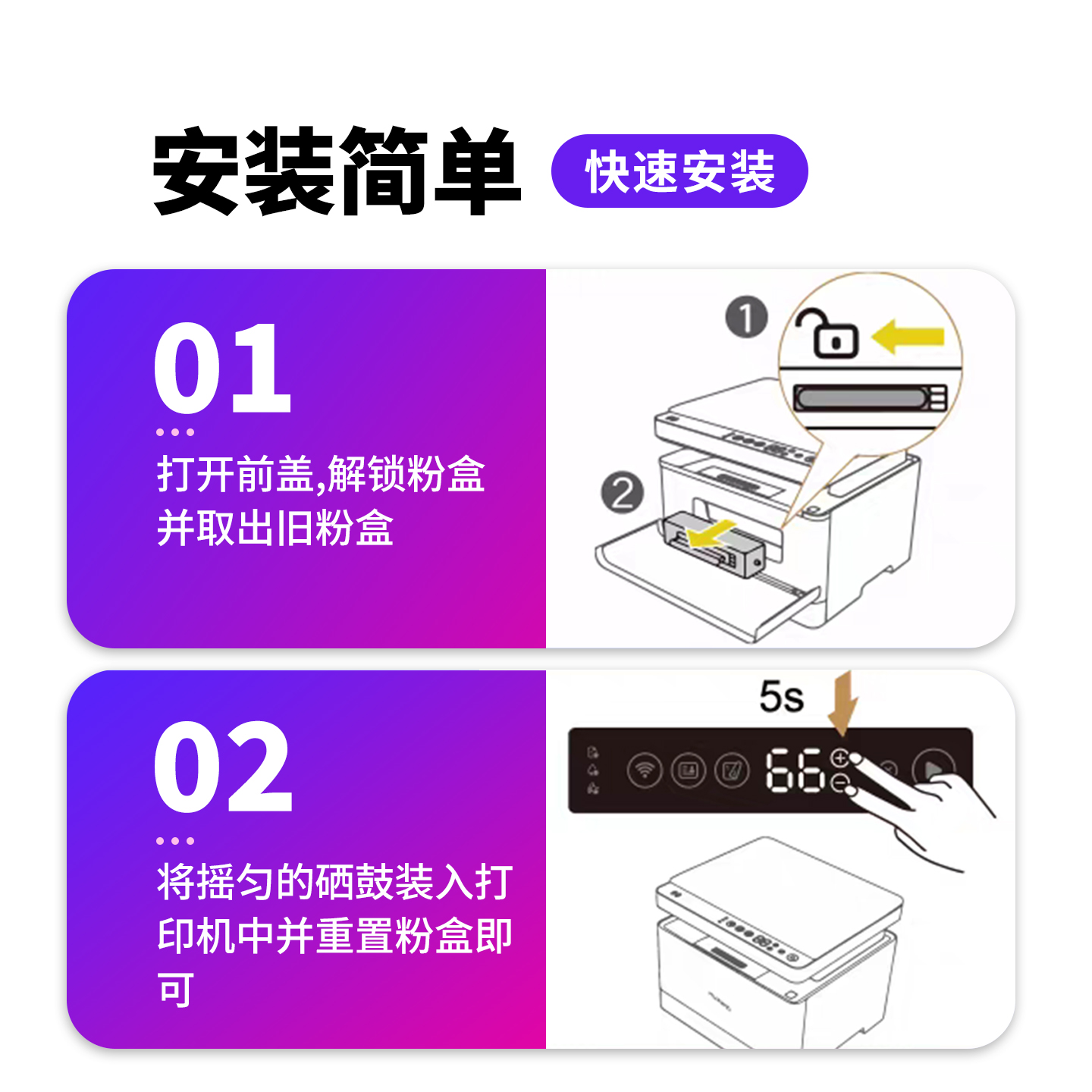 安装简单 快速安装

01

打开前盖,解锁粉盒并取出旧粉盒

1

2

02

将摇匀的硒鼓装入打印机中并重置粉盒即可

5s

66