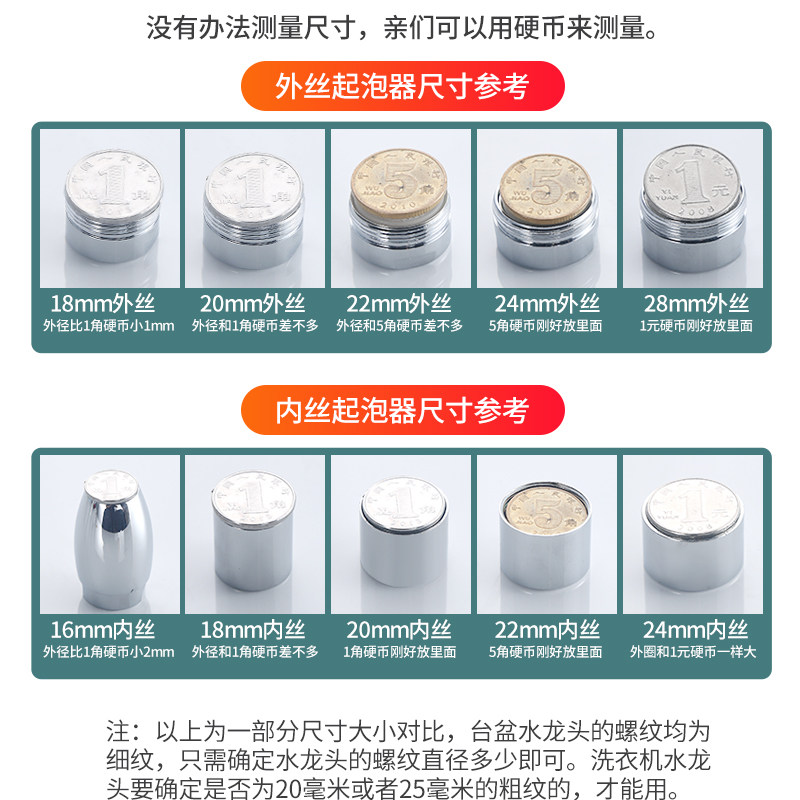 没有办法测量尺寸，亲们可以用硬币来测量。

外丝起泡器尺寸参考

18mm外丝
外径比1角硬币小1mm

20mm外丝
外径和1角硬币差不多

22mm外丝
外径和5角硬币差不多

24mm外丝
5角硬币刚好放里面

28mm外丝
1元硬币刚好放里面

内丝起泡器尺寸参考

16mm内丝
外径比1角硬币小2mm

18mm内丝
外径和1角硬币差不多

20mm内丝
1角硬币刚好放里面

22mm内丝
5角硬币刚好放里面

24mm内丝
外圈和1元硬币一样大

注：以上为一部分尺寸大小对比，台盆水龙头的螺纹均为细纹，只需确定水龙头的螺纹直径多少即可。洗衣机水龙头要确定是否为20毫米或者25毫米的粗纹的，才能用。