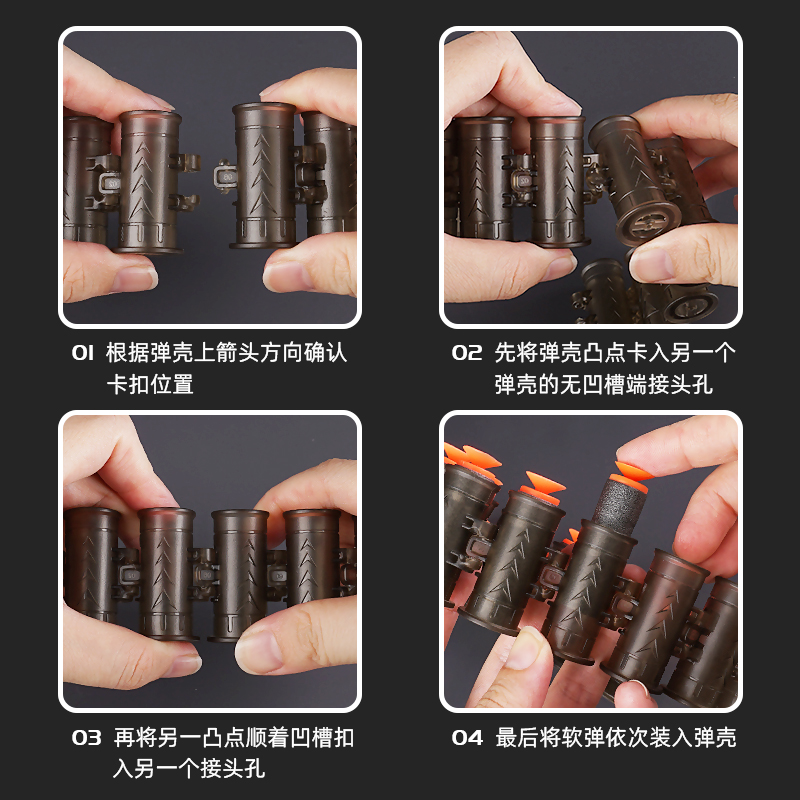 01 根据弹壳上箭头方向确认卡扣位置

02 先将弹壳凸点卡入另一个弹壳的无凹槽端接头孔

03 再将另一凸点顺着凹槽扣入另一个接头孔

04 最后将软弹依次装入弹壳