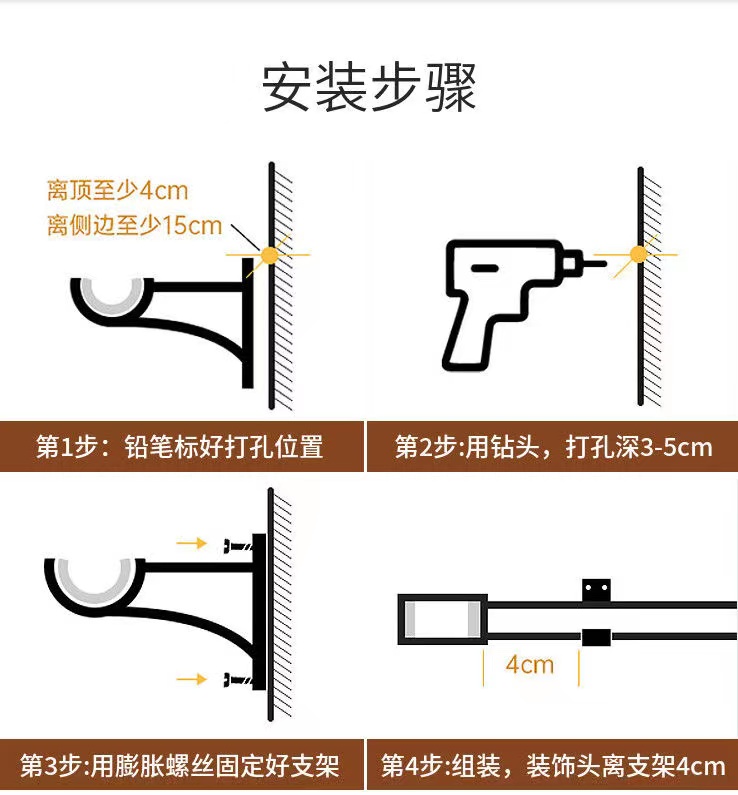 安装步骤

离顶至少4cm
离侧边至少15cm

第1步：铅笔标好打孔位置

第2步:用钻头，打孔深3-5cm

第3步:用膨胀螺丝固定好支架

4cm

第4步:组装，装饰头离支架4cm