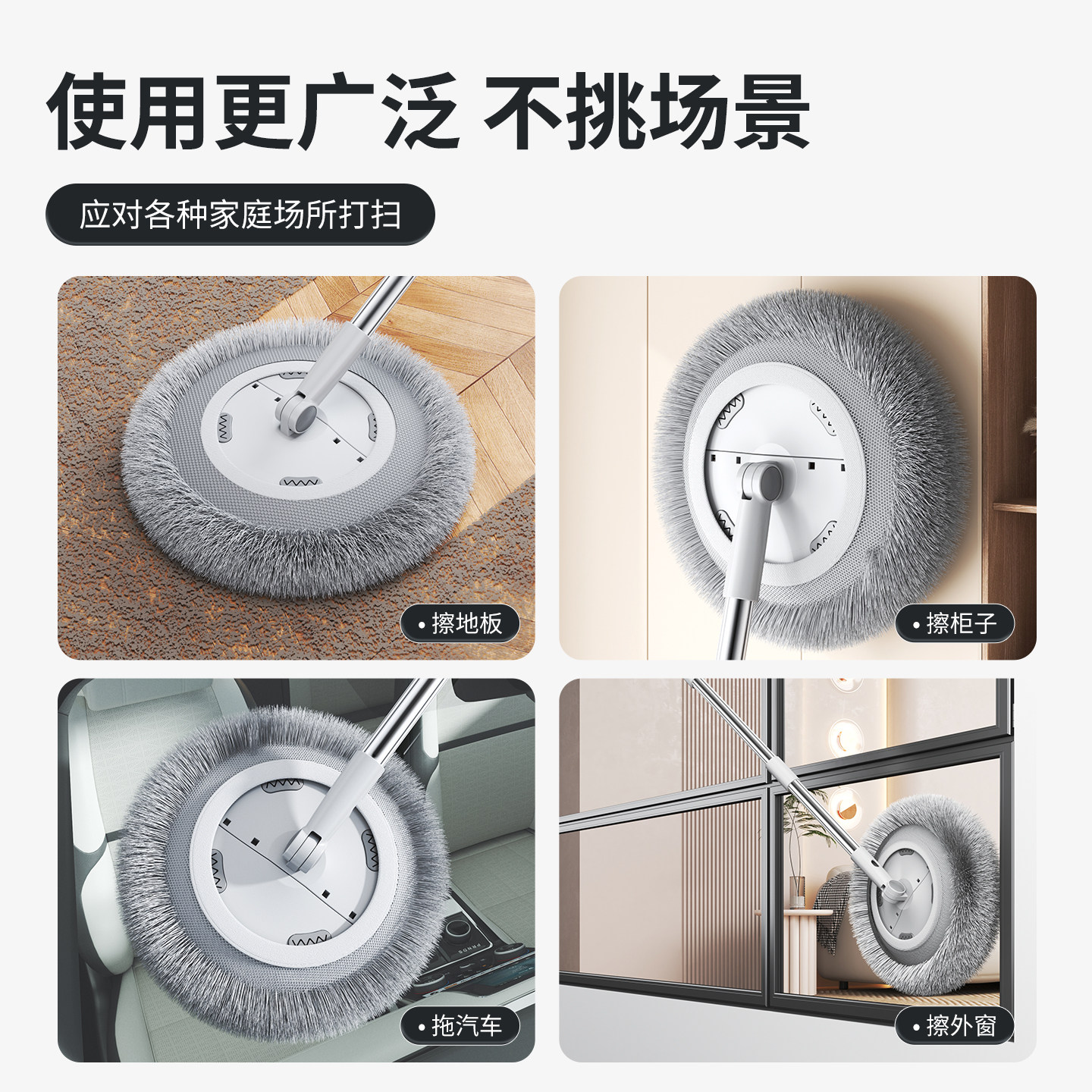 使用更广泛 不挑场景

应对各种家庭场所打扫

• 擦地板

• 擦柜子

• 拖汽车

• 擦外窗