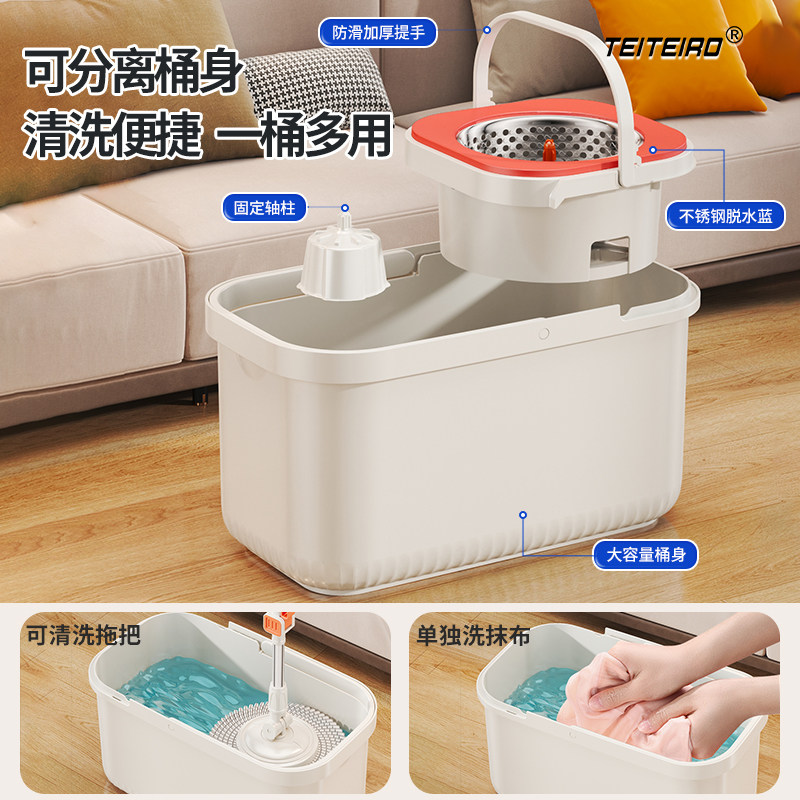 可分离桶身
清洗便捷 一桶多用

防滑加厚提手

TEITEIRO®

固定轴柱

不锈钢脱水蓝

大容量桶身

可清洗拖把

单独洗抹布