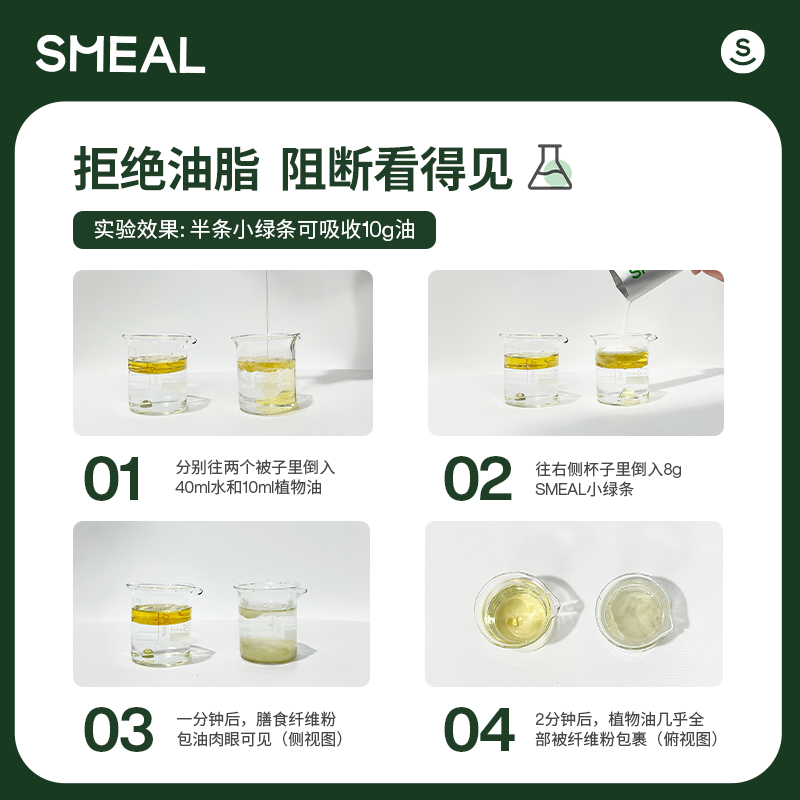 SMEAL

S

拒绝油脂 阻断看得见

实验效果: 半条小绿条可吸收10g油

01 分别往两个被子里倒入40ml水和10ml植物油

02 往右侧杯子里倒入8g SMEAL小绿条

03 一分钟后，膳食纤维粉包油肉眼可见（侧视图）

04 2分钟后，植物油几乎全部被纤维粉包裹（俯视图）