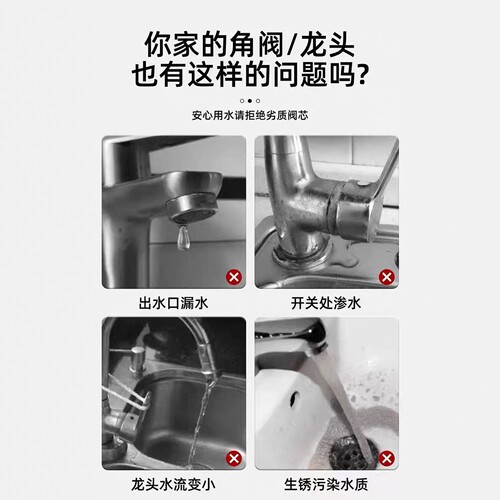 你家的角阀/龙头
也有这样的问题吗?

安心用水请拒绝劣质阀芯

出水口漏水

开关处渗水

龙头水流变小

生锈污染水质