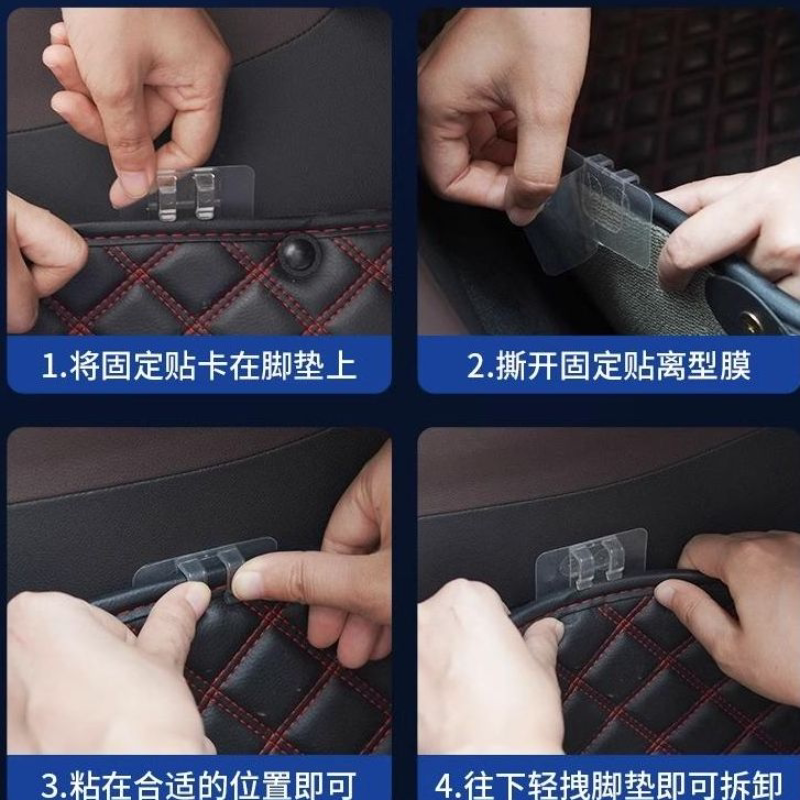 1.将固定贴卡在脚垫上

2.撕开固定贴离型膜

3.粘在合适的位置即可

4.往下轻拽脚垫即可拆卸