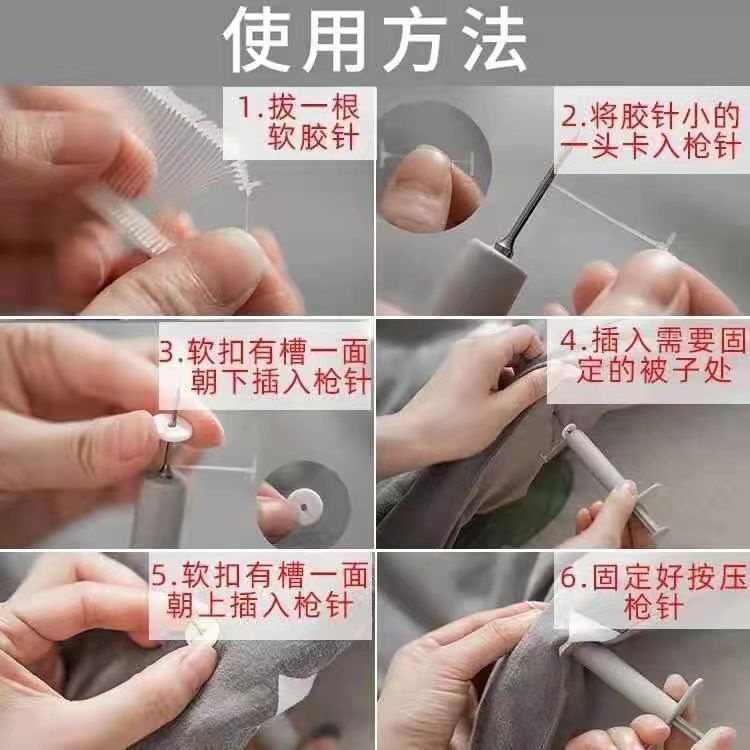 使用方法

1.拔一根软胶针

2.将胶针小的一头卡入枪针

3.软扣有槽一面朝下插入枪针

4.插入需要固定的被子处

5.软扣有槽一面朝上插入枪针

6.固定好按压枪针