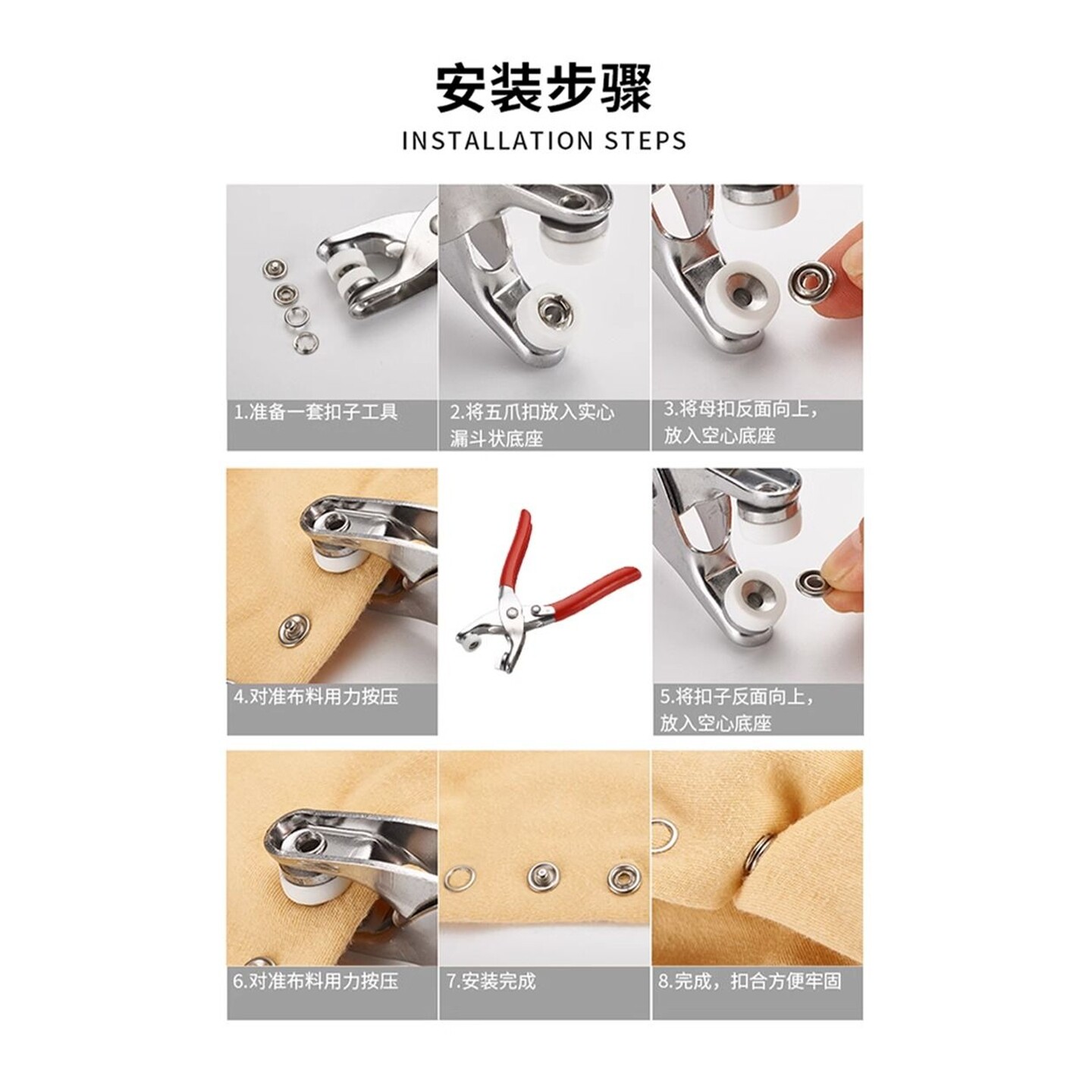 安装步骤

INSTALLATION STEPS

1.准备一套扣子工具

2.将五爪扣放入实心漏斗状底座

3.将母扣反面向上，放入空心底座

4.对准布料用力按压

5.将扣子反面向上，放入空心底座

6.对准布料用力按压

7.安装完成

8.完成，扣合方便牢固