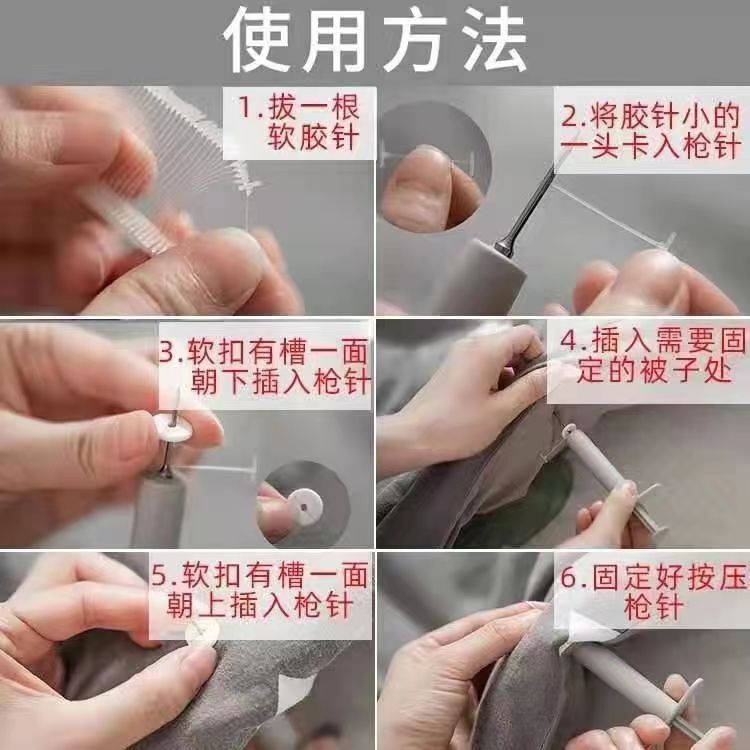 使用方法

1.拔一根软胶针

2.将胶针小的一头卡入枪针

3.软扣有槽一面朝下插入枪针

4.插入需要固定的被子处

5.软扣有槽一面朝上插入枪针

6.固定好按压枪针