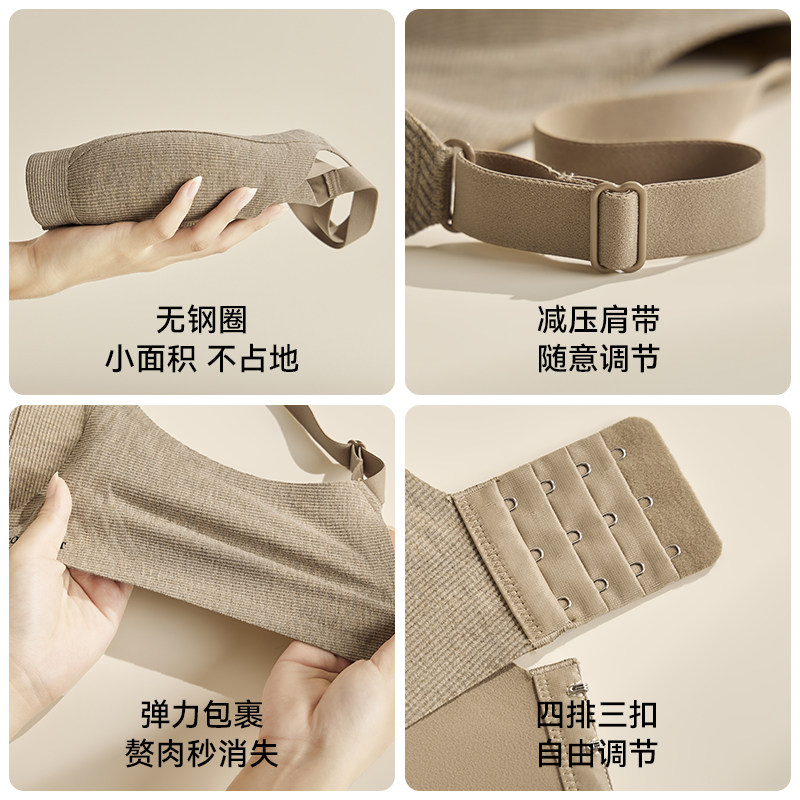 无钢圈
小面积 不占地

减压肩带
随意调节

弹力包裹
赘肉秒消失

四排三扣
自由调节