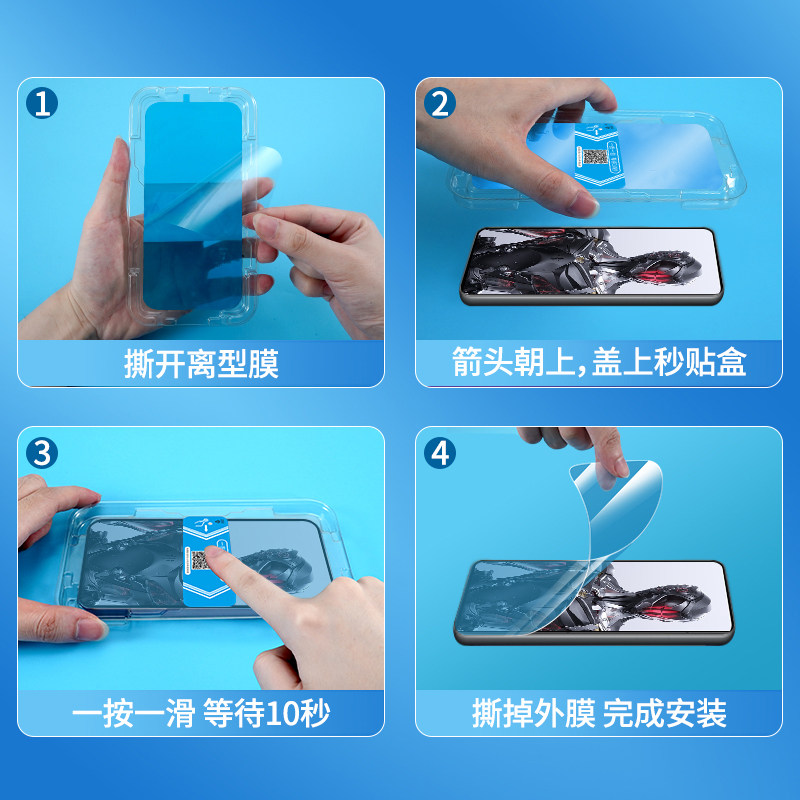 1
撕开离型膜

2
箭头朝上,盖上秒贴盒

3
一按一滑 等待10秒

4
撕掉外膜 完成安装