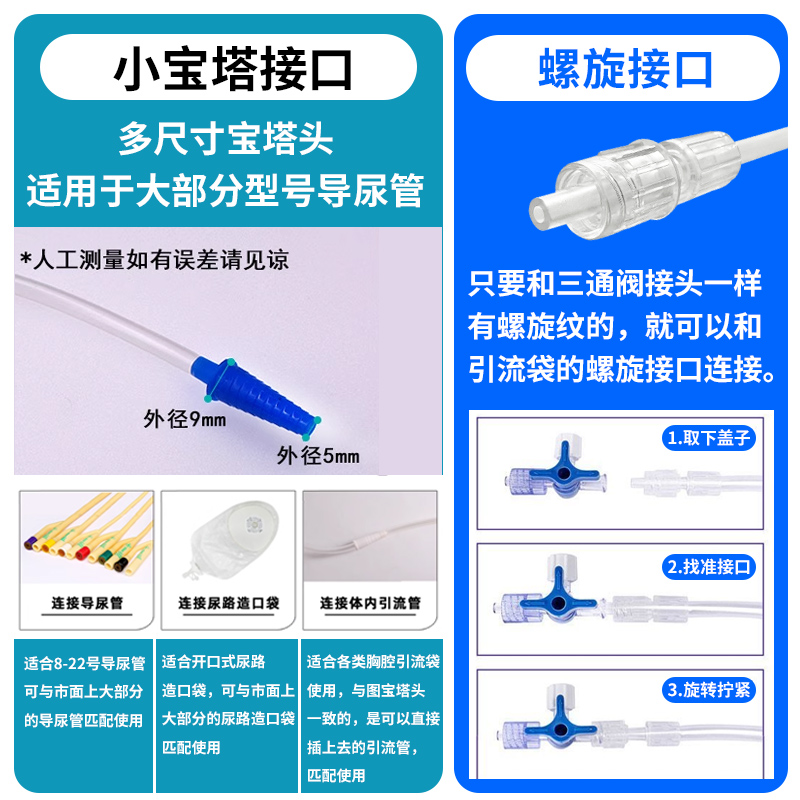 小宝塔接口

多尺寸宝塔头
适用于大部分型号导尿管

*人工测量如有误差请见谅

外径9mm

外径5mm

连接导尿管

连接尿路造口袋

连接体内引流管

适合8-22号导尿管可与市面上大部分的导尿管匹配使用

适合开口式尿路造口袋，可与市面上大部分的尿路造口袋匹配使用

适合各类胸腔引流袋使用，与图宝塔头一致的，是可以直接插上去的引流管，匹配使用

螺旋接口

只要和三通阀接头一样有螺旋纹的，就可以和引流袋的螺旋接口连接。

1.取下盖子

2.找准接口

3.旋转拧紧