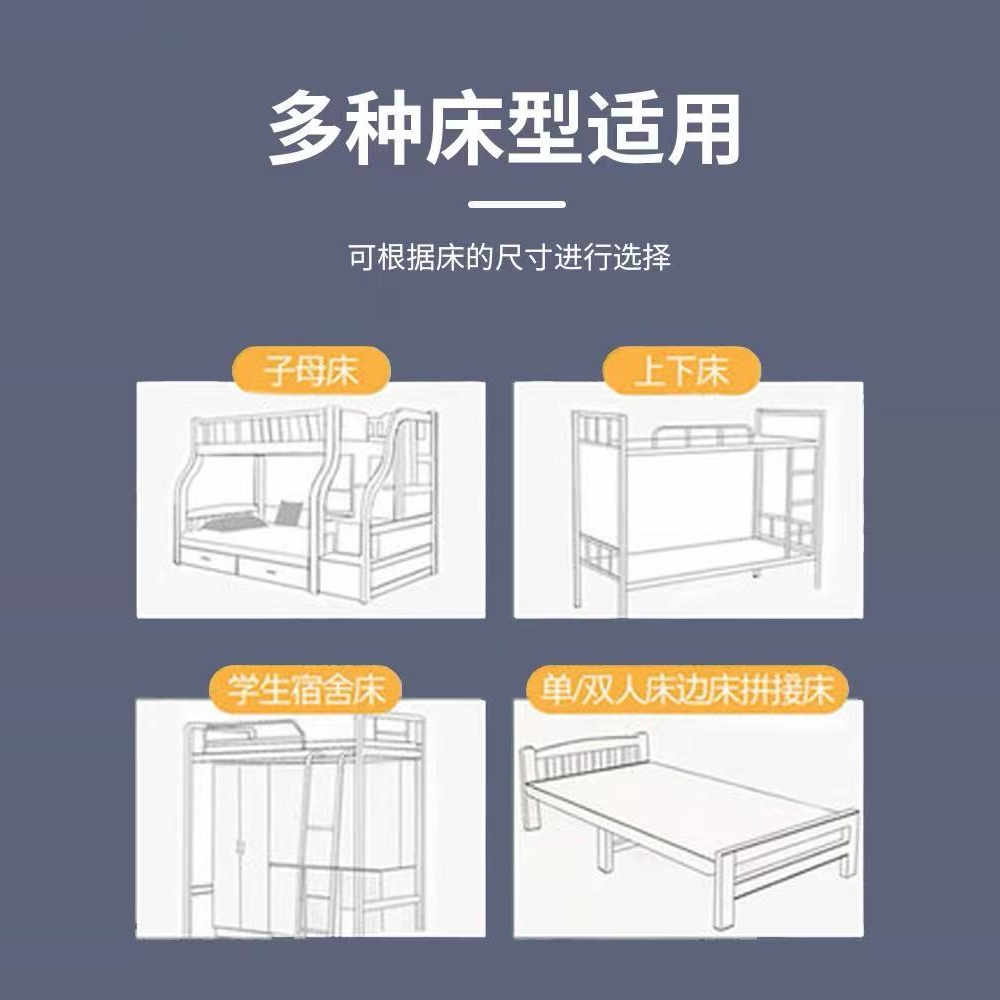 多种床型适用

可根据床的尺寸进行选择

子母床

上下床

学生宿舍床

单/双人床边床拼接床