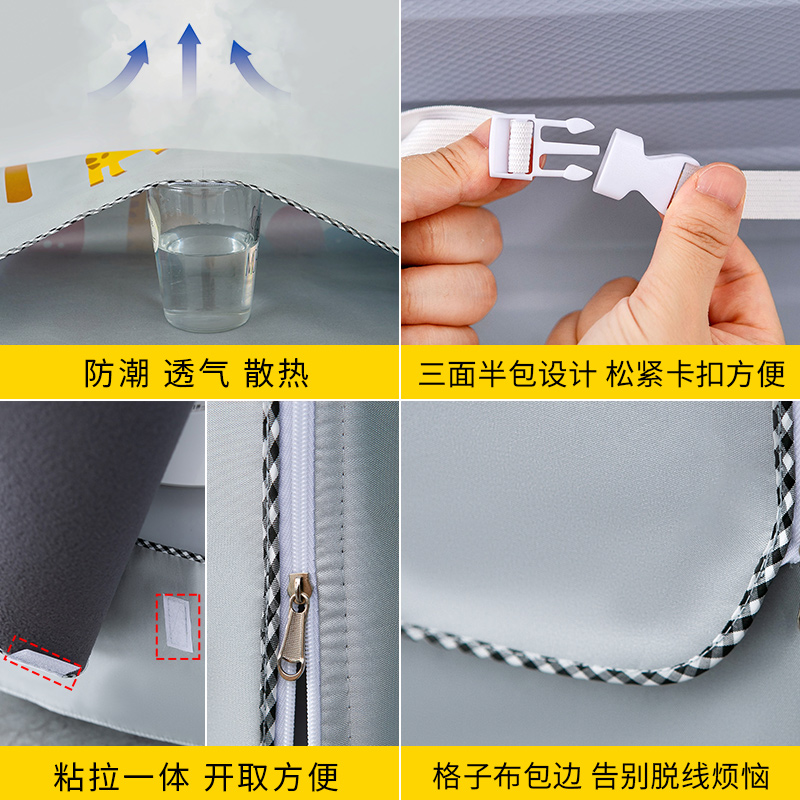 防潮 透气 散热

三面半包设计 松紧卡扣方便

粘拉一体 开取方便

格子布包边 告别脱线烦恼