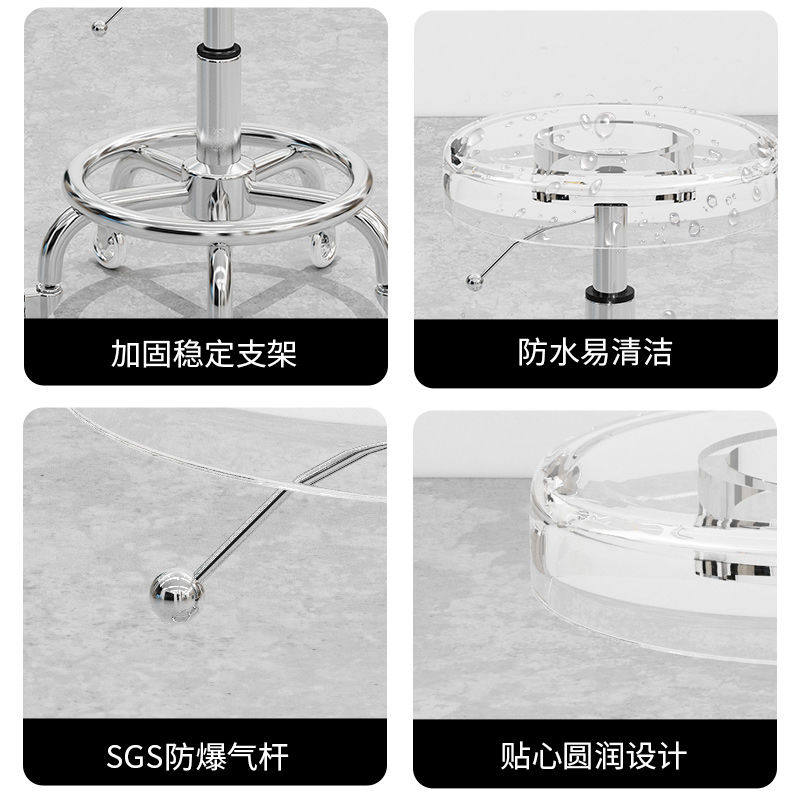 加固稳定支架

防水易清洁

SGS防爆气杆

贴心圆润设计