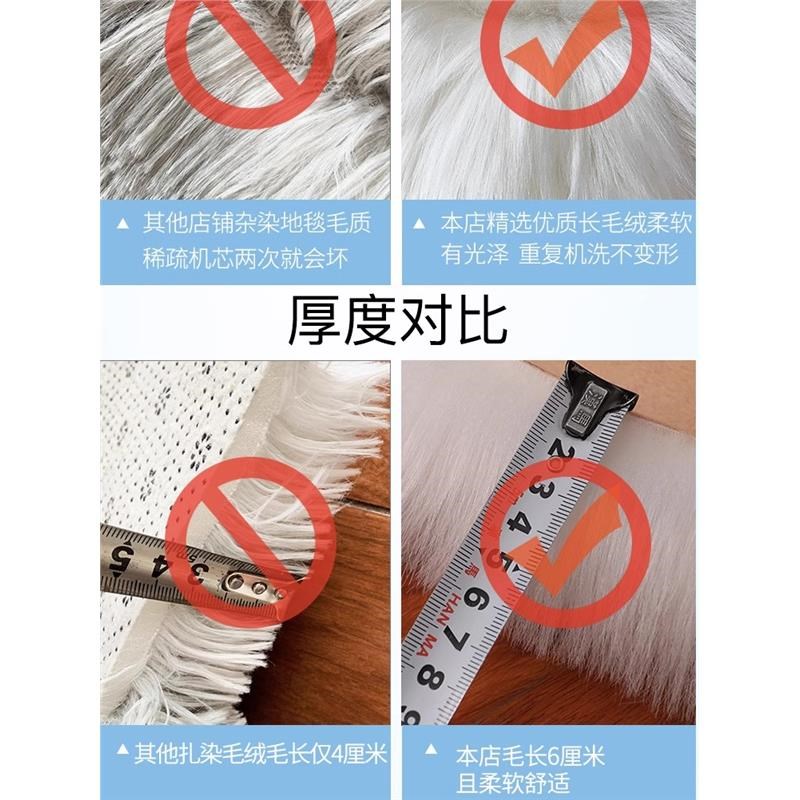 ▲ 其他店铺杂染地毯毛质稀疏机芯两次就会坏

▲ 本店精选优质长毛绒柔软有光泽 重复机洗不变形

厚度对比

5 4 3

2 3 4 5 6 7 8

HAN MA

▲ 其他扎染毛绒毛长仅4厘米

▲ 本店毛长6厘米且柔软舒适