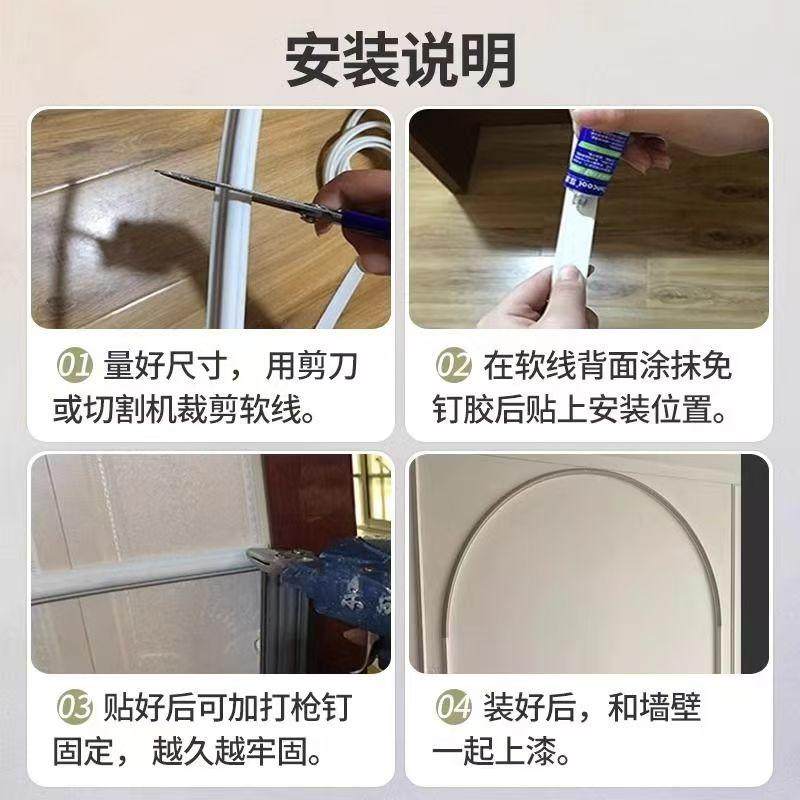 安装说明

01 量好尺寸，用剪刀或切割机裁剪软线。

02 在软线背面涂抹免钉胶后贴上安装位置。

03 贴好后可加打枪钉固定，越久越牢固。

04 装好后，和墙壁一起上漆。