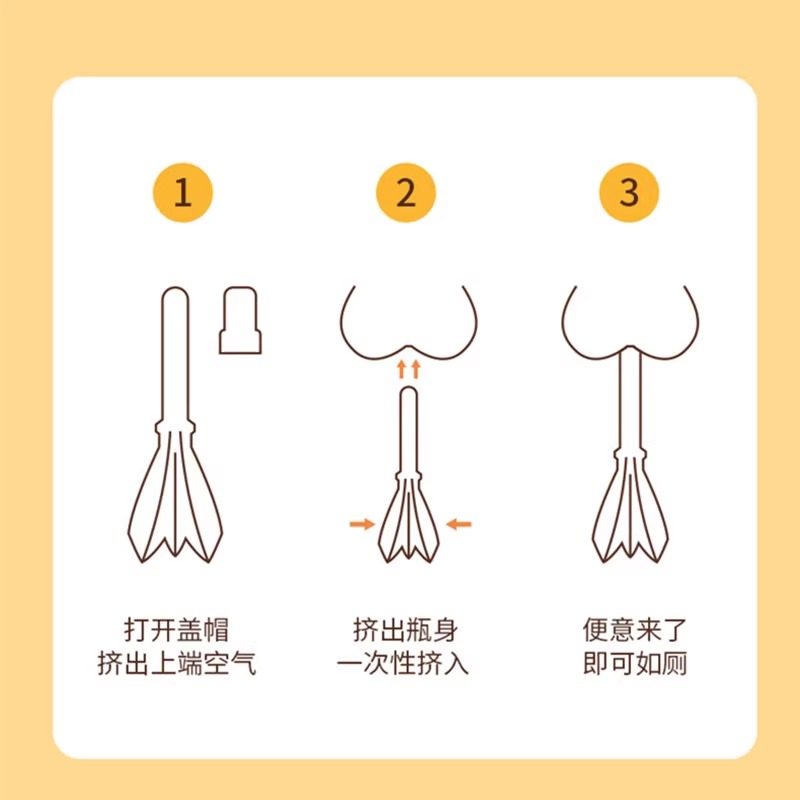 1

打开盖帽
挤出上端空气

2

挤出瓶身
一次性挤入

3

便意来了
即可如厕