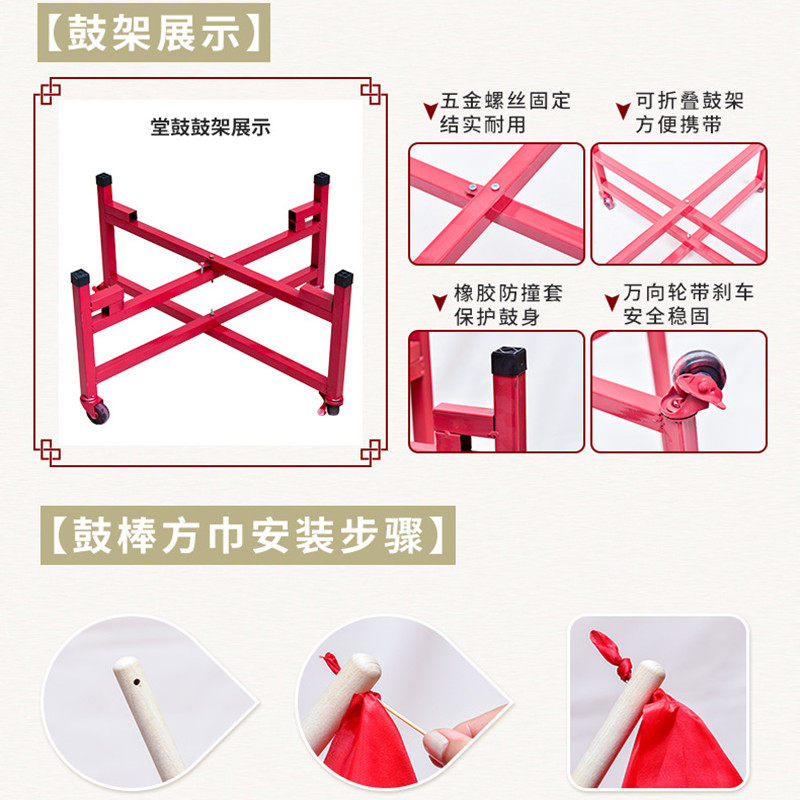 【鼓架展示】

堂鼓鼓架展示

五金螺丝固定
结实耐用

可折叠鼓架
方便携带

橡胶防撞套
保护鼓身

万向轮带刹车
安全稳固

【鼓棒方巾安装步骤】