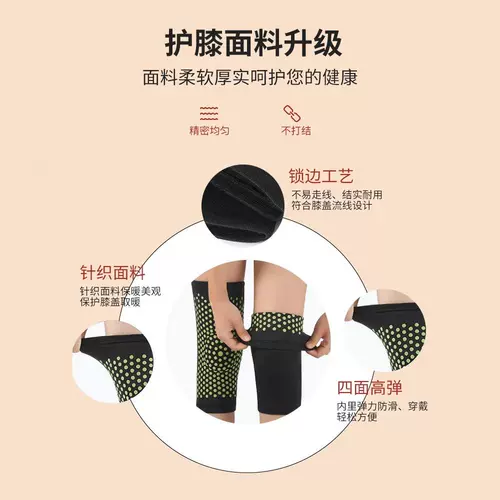 护膝面料升级

面料柔软厚实呵护您的健康

精密均匀

不打结

锁边工艺

不易走线、结实耐用
符合膝盖流线设计

针织面料

针织面料保暖美观
保护膝盖取暖

四面高弹

内里弹力防滑、穿戴
轻松方便