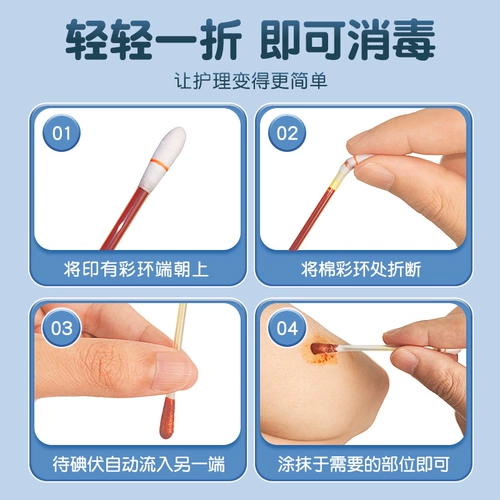 轻轻一折 即可消毒

让护理变得更简单

01

将印有彩环端朝上

02

将棉彩环处折断

03

待碘伏自动流入另一端

04

涂抹于需要的部位即可