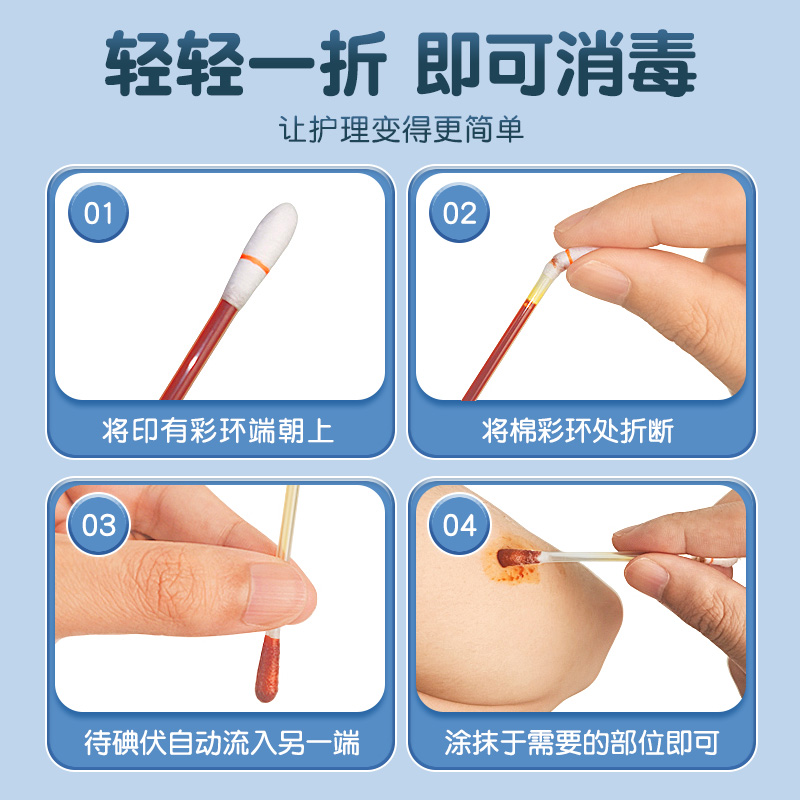 轻轻一折 即可消毒

让护理变得更简单

01

将印有彩环端朝上

02

将棉彩环处折断

03

待碘伏自动流入另一端

04

涂抹于需要的部位即可