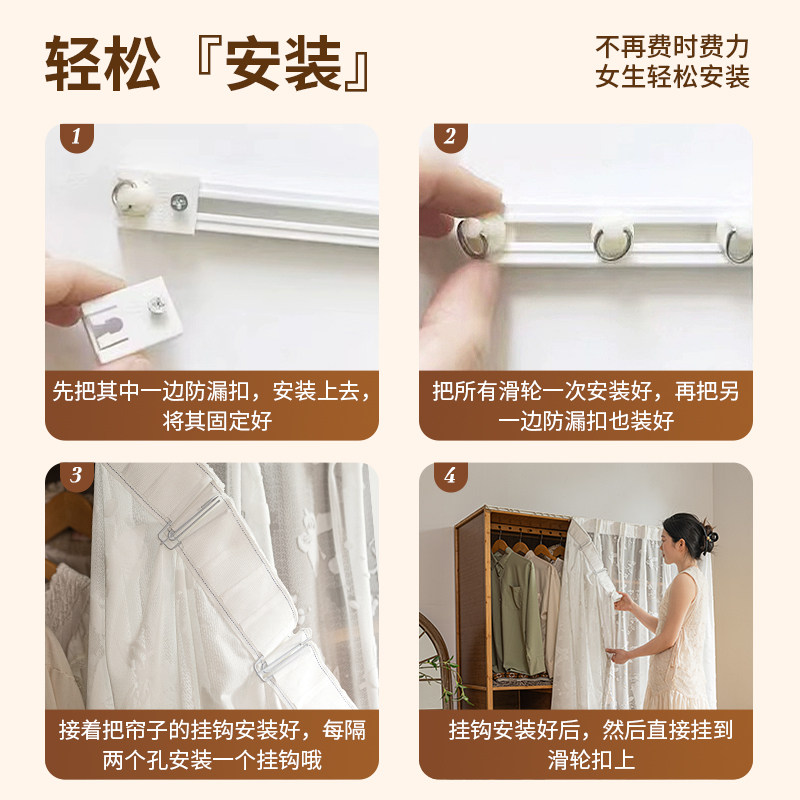 轻松『安装』

不再费时费力
女生轻松安装

1

先把其中一边防漏扣，安装上去，将其固定好

2

把所有滑轮一次安装好，再把另一边防漏扣也装好

3

接着把帘子的挂钩安装好，每隔两个孔安装一个挂钩哦

4

挂钩安装好后，然后直接挂到滑轮扣上