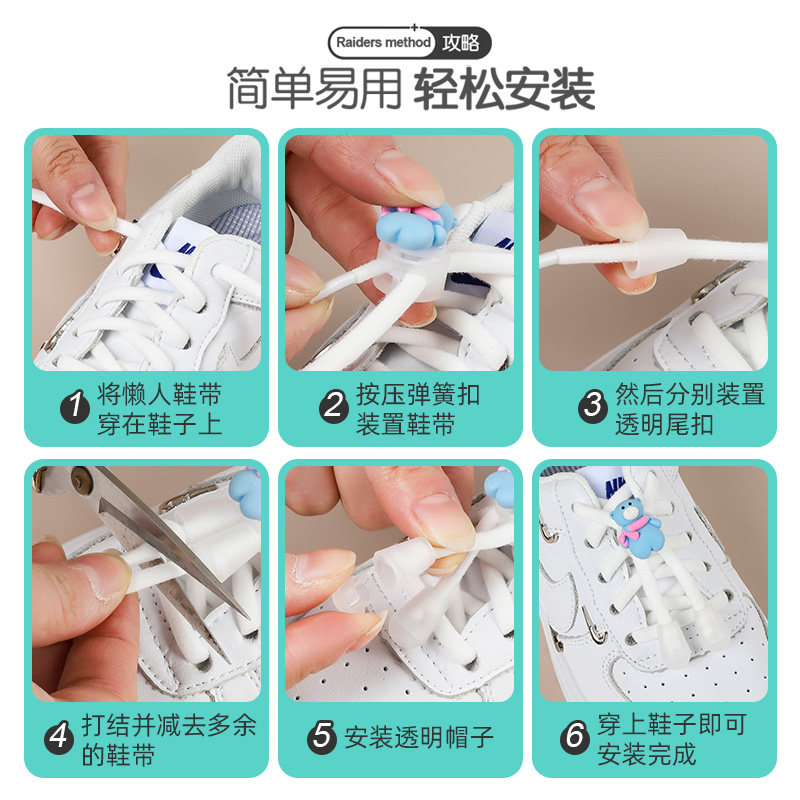 Raiders method 攻略

简单易用 轻松安装

1 将懒人鞋带穿在鞋子上

2 按压弹簧扣装置鞋带

3 然后分别装置透明尾扣

4 打结并减去多余的鞋带

5 安装透明帽子

6 穿上鞋子即可安装完成