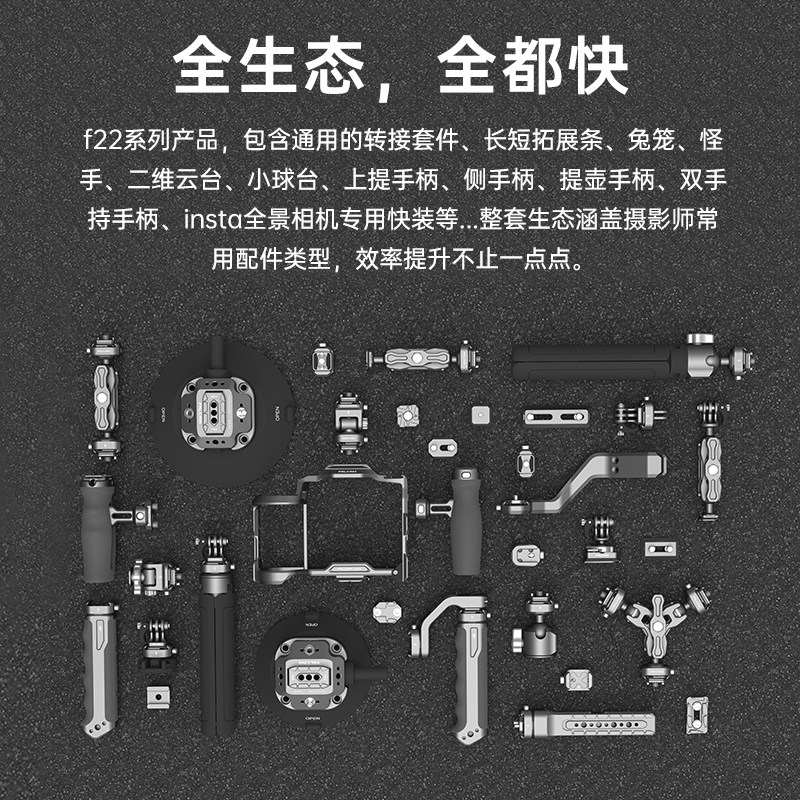 全生态，全都快

f22系列产品，包含通用的转接套件、长短拓展条、兔笼、怪手、二维云台、小球台、上提手柄、侧手柄、提壶手柄、双手持手柄、insta全景相机专用快装等...整套生态涵盖摄影师常用配件类型，效率提升不止一点点。

OPEN
OPEN
OPEN
OPEN