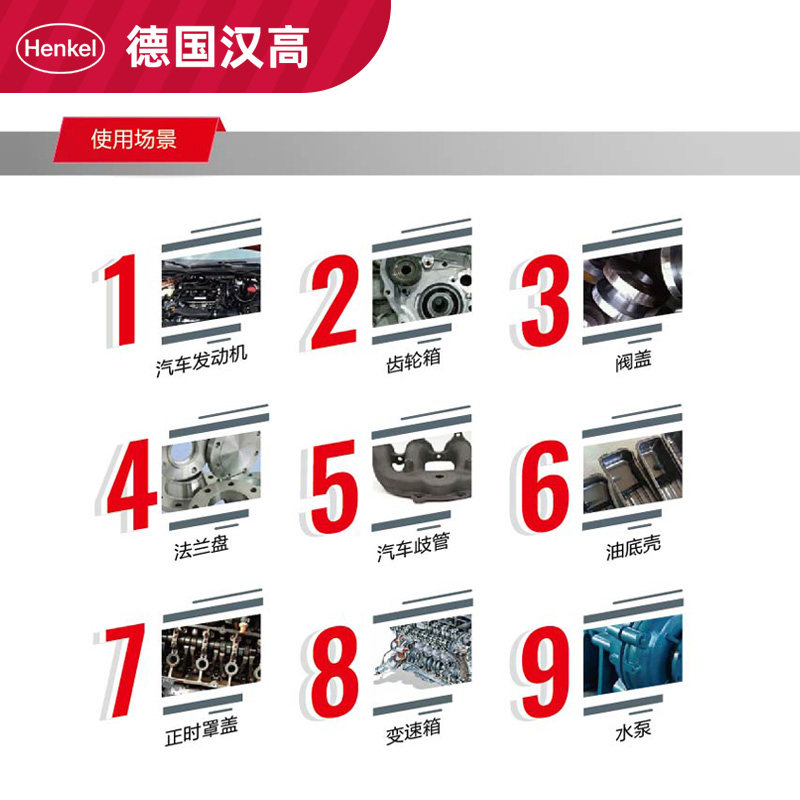 Henkel 德国汉高

使用场景

1
汽车发动机

2
齿轮箱

3
阀盖

4
法兰盘

5
汽车歧管

6
油底壳

7
正时罩盖

8
变速箱

9
水泵