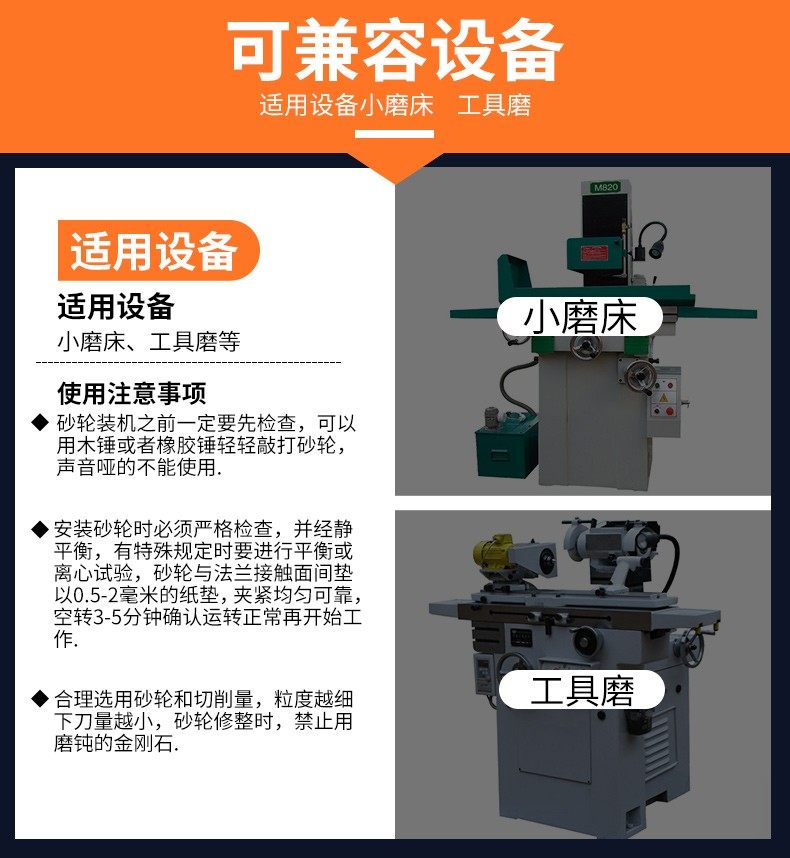 可兼容设备

适用设备小磨床　工具磨

适用设备

适用设备

小磨床、工具磨等

使用注意事项

◆ 砂轮装机之前一定要先检查，可以用木锤或者橡胶锤轻轻敲打砂轮，声音哑的不能使用.

◆ 安装砂轮时必须严格检查，并经静平衡，有特殊规定时要进行平衡或离心试验，砂轮与法兰接触面间垫以0.5-2毫米的纸垫，夹紧均匀可靠，空转3-5分钟确认运转正常再开始工作.

◆ 合理选用砂轮和切削量，粒度越细下刀量越小，砂轮修整时，禁止用磨钝的金刚石.

M820

小磨床

工具磨