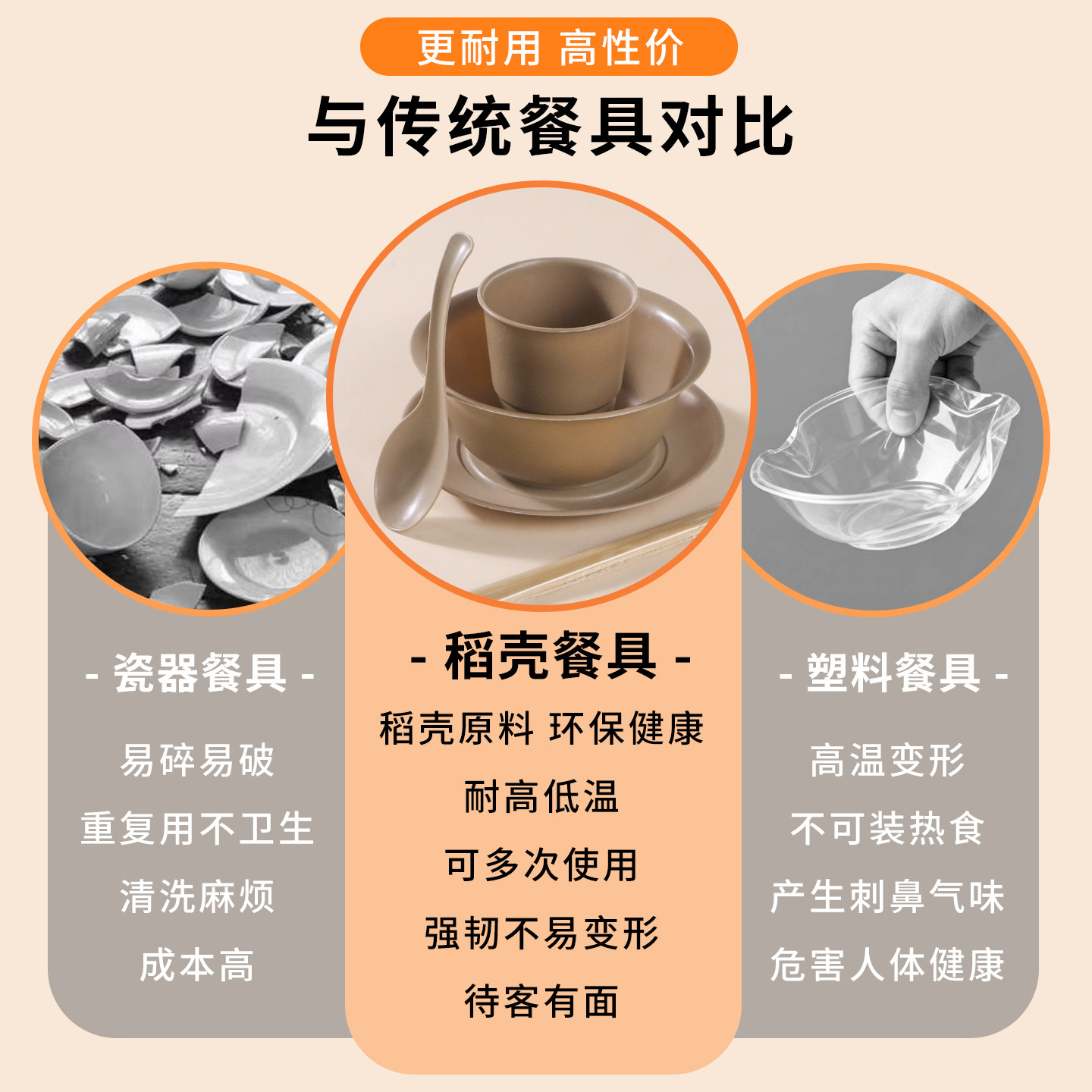 更耐用 高性价

与传统餐具对比

- 瓷器餐具 -

易碎易破

重复用不卫生

清洗麻烦

成本高

- 稻壳餐具 -

稻壳原料 环保健康

耐高低温

可多次使用

强韧不易变形

待客有面

- 塑料餐具 -

高温变形

不可装热食

产生刺鼻气味

危害人体健康