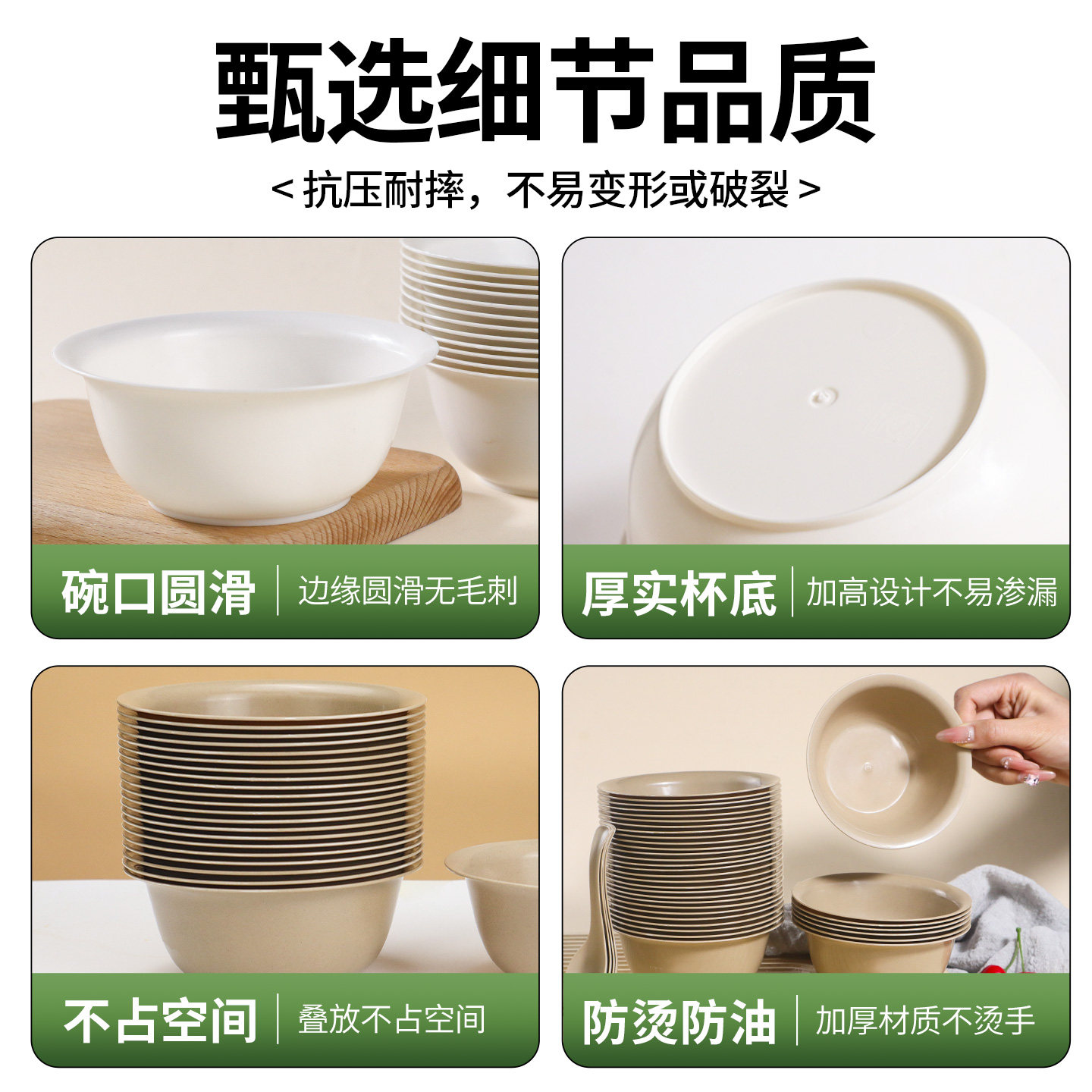 甄选细节品质

< 抗压耐摔，不易变形或破裂 >

碗口圆滑 | 边缘圆滑无毛刺

厚实杯底 | 加高设计不易渗漏

不占空间 | 叠放不占空间

防烫防油 | 加厚材质不烫手